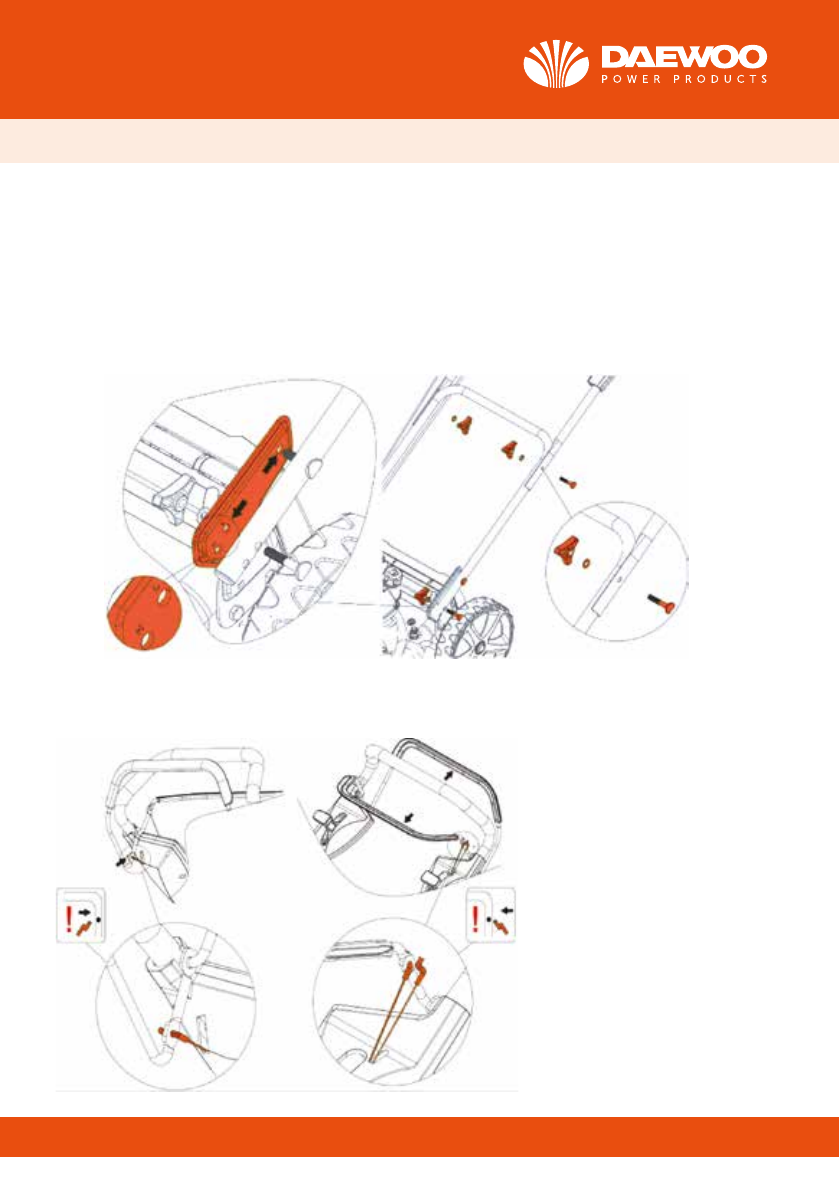 DAEWOO
POWER PRODUCTS

!

!