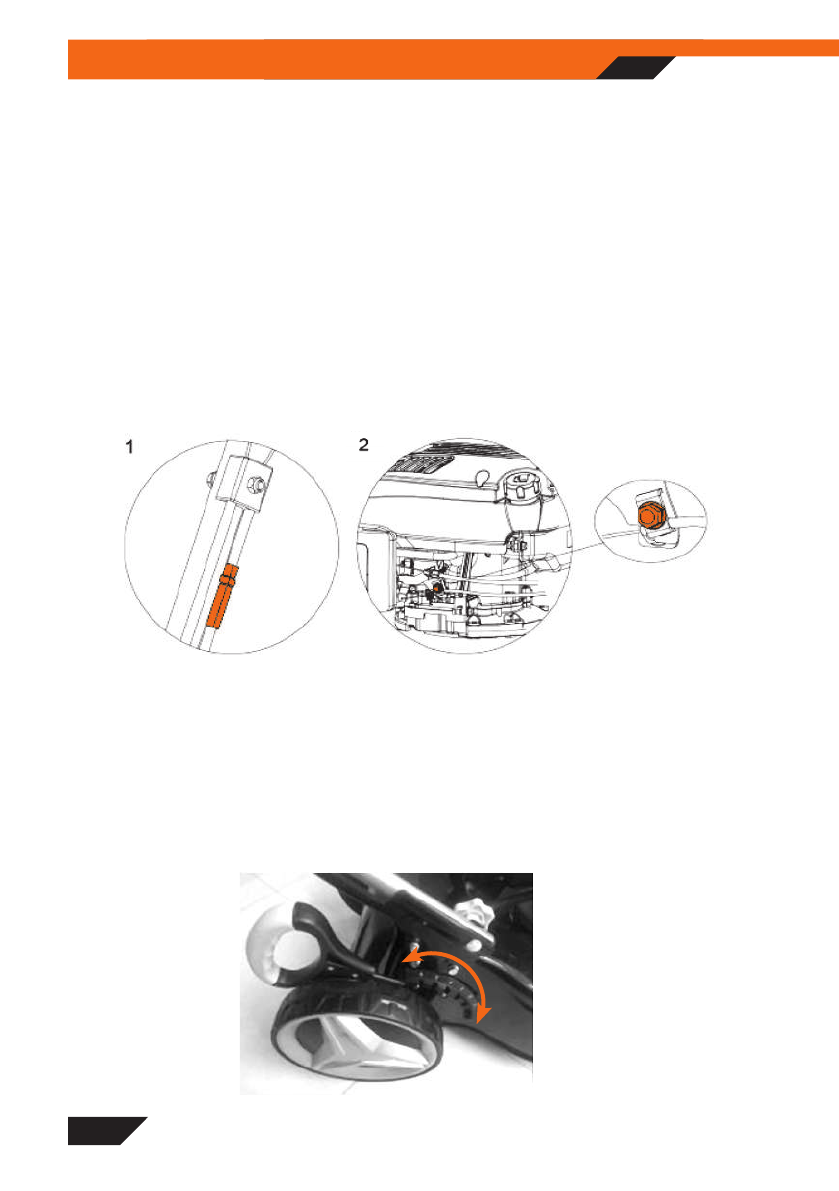 1

2