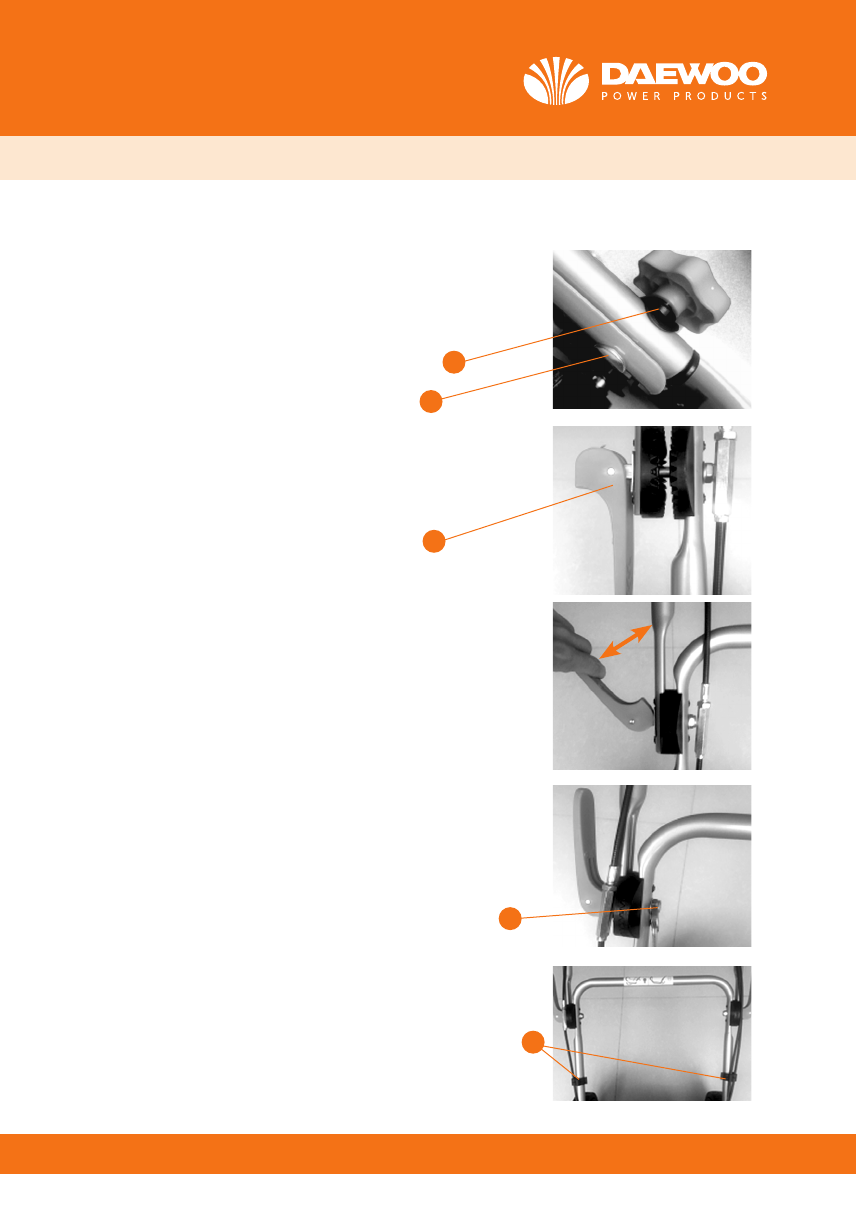 DAEWOO
POWER PRODUCTS