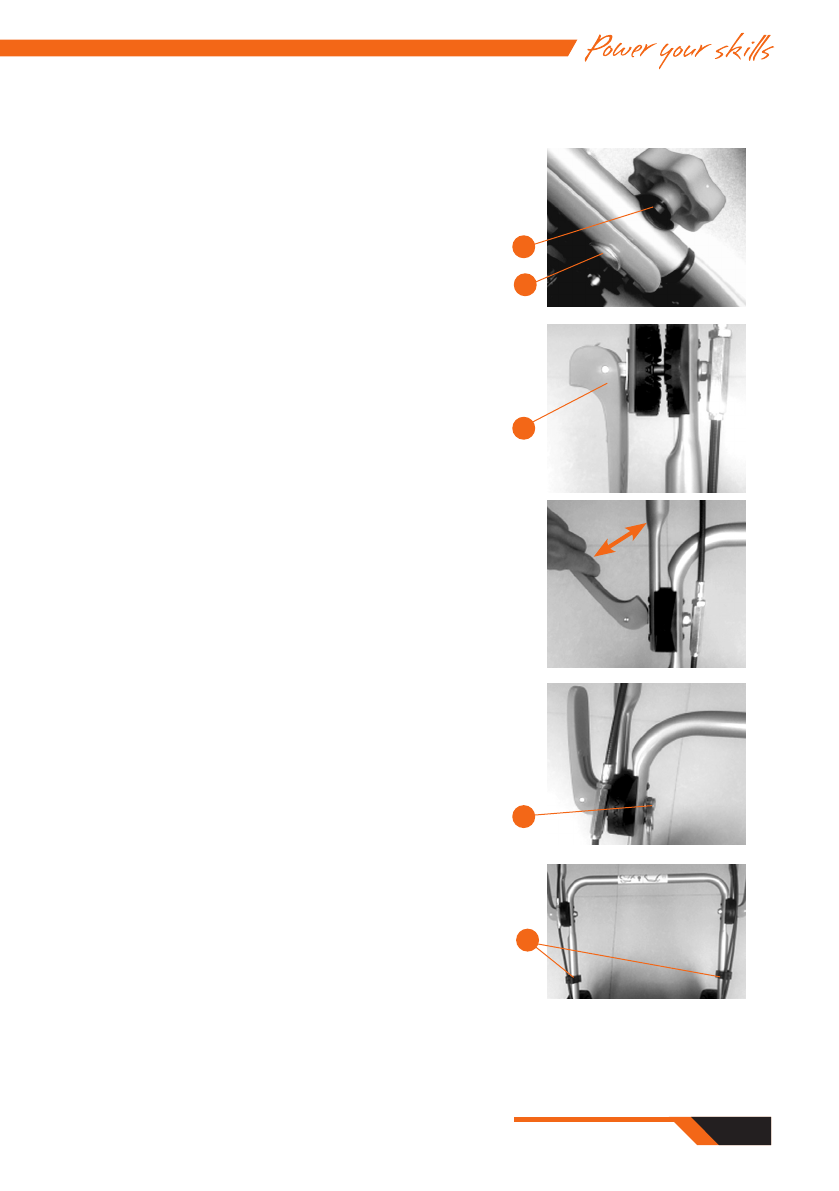 Power your skills