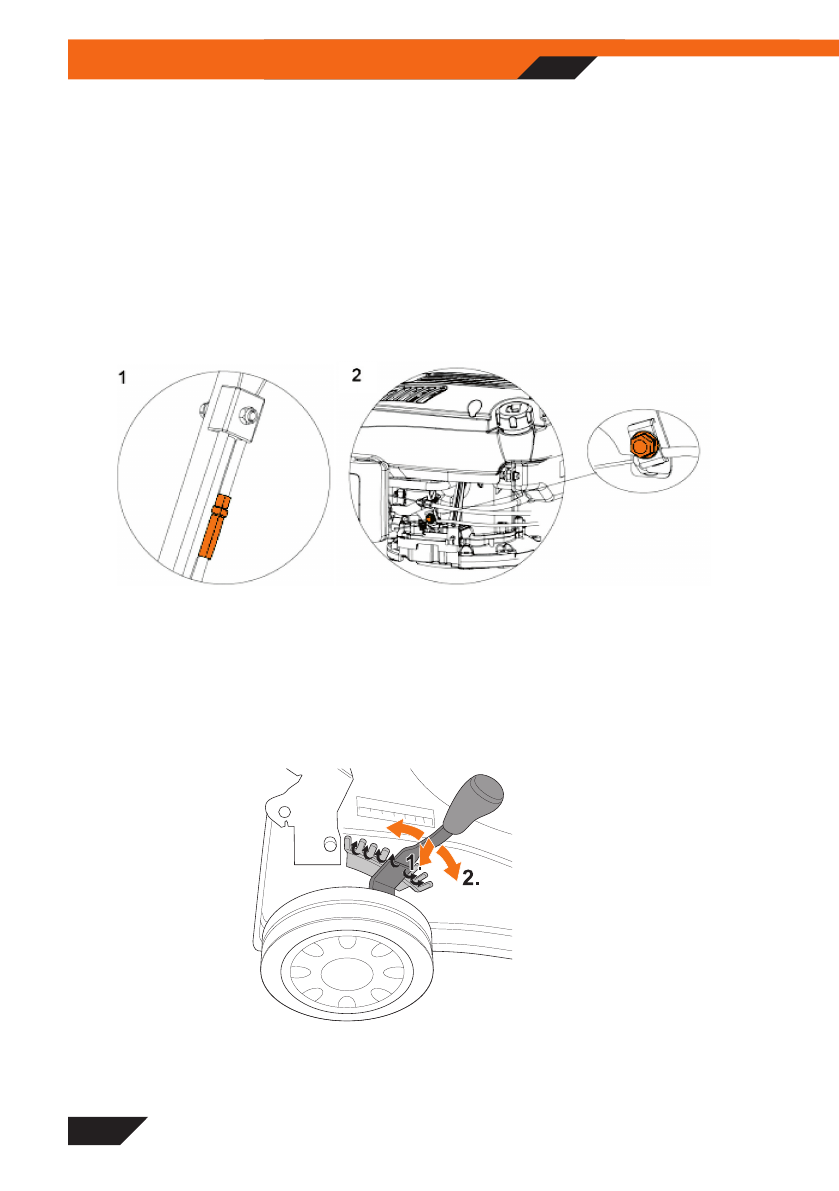 1

2

1.

2.