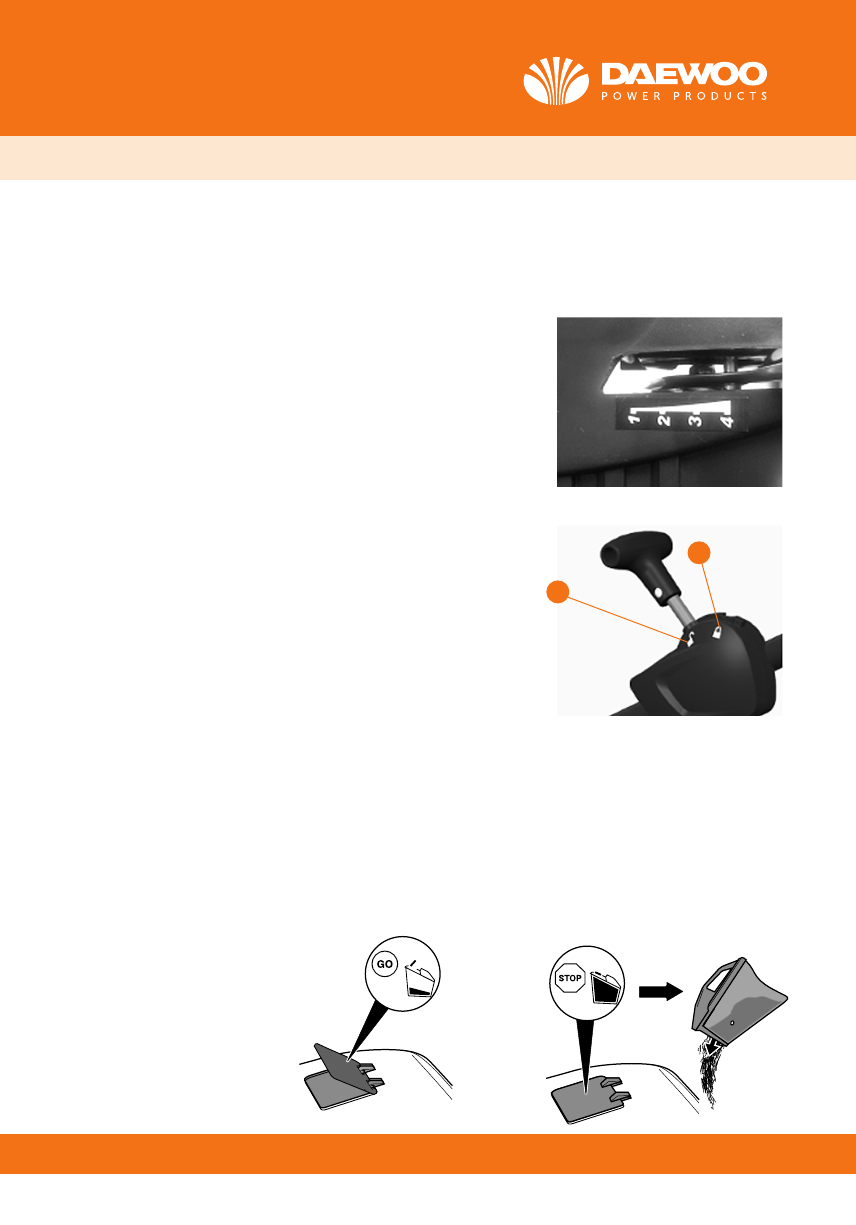 DAEWOO
POWER PRODUCTS

1 2 3 4

GO

STOP