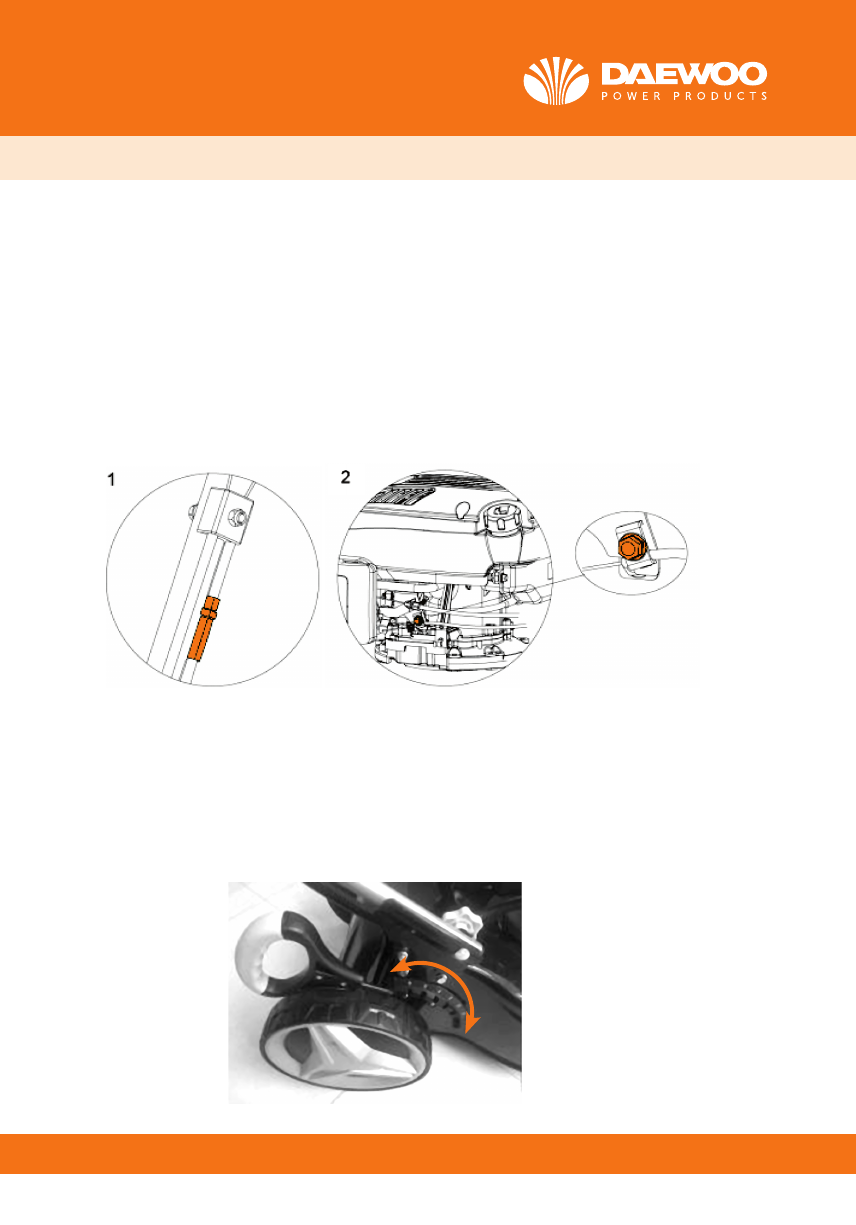 DAEWOO
POWER PRODUCTS

1

2