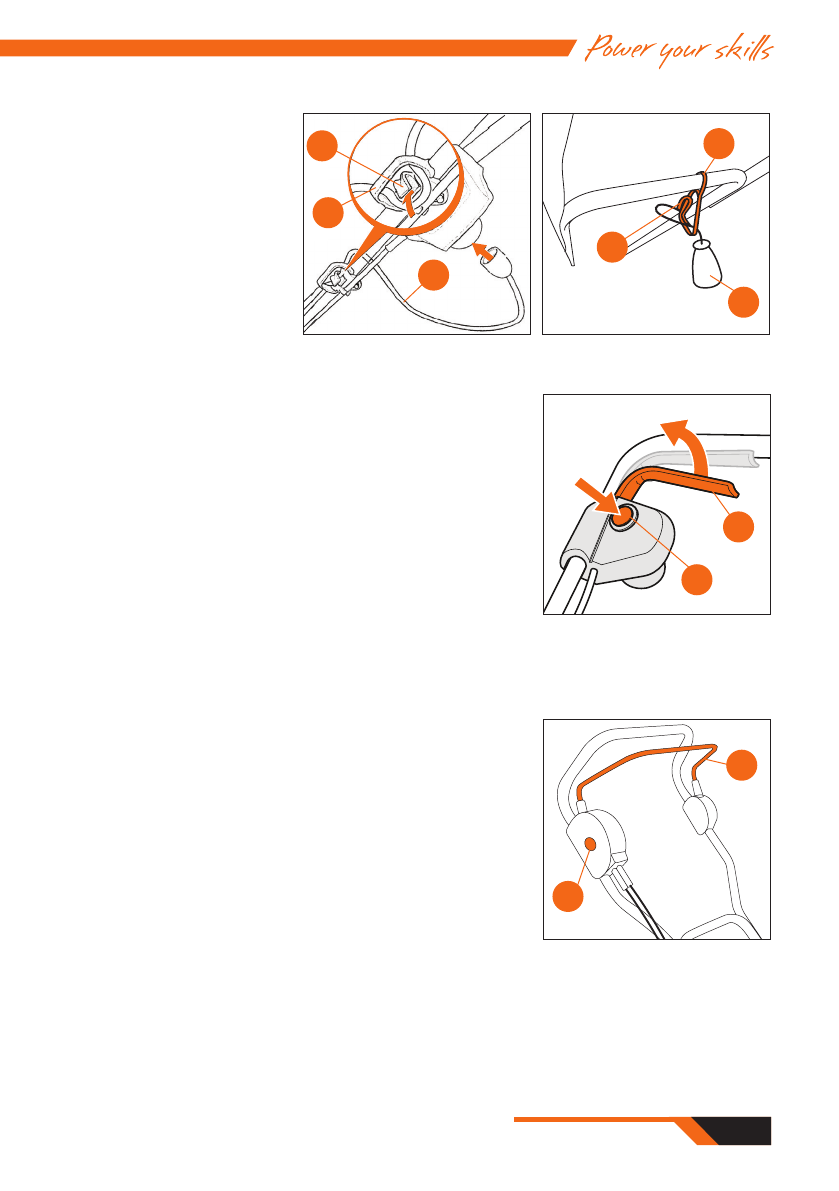 Power your skills