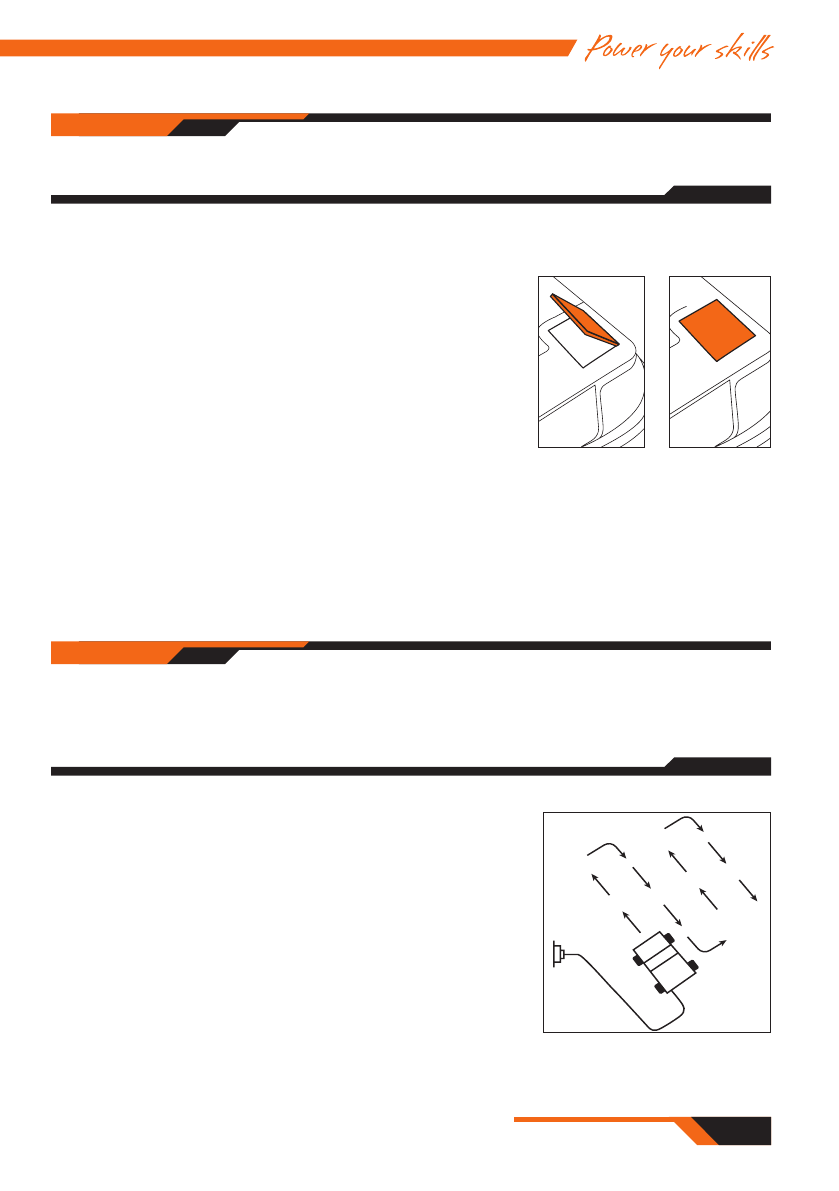 Power your skills