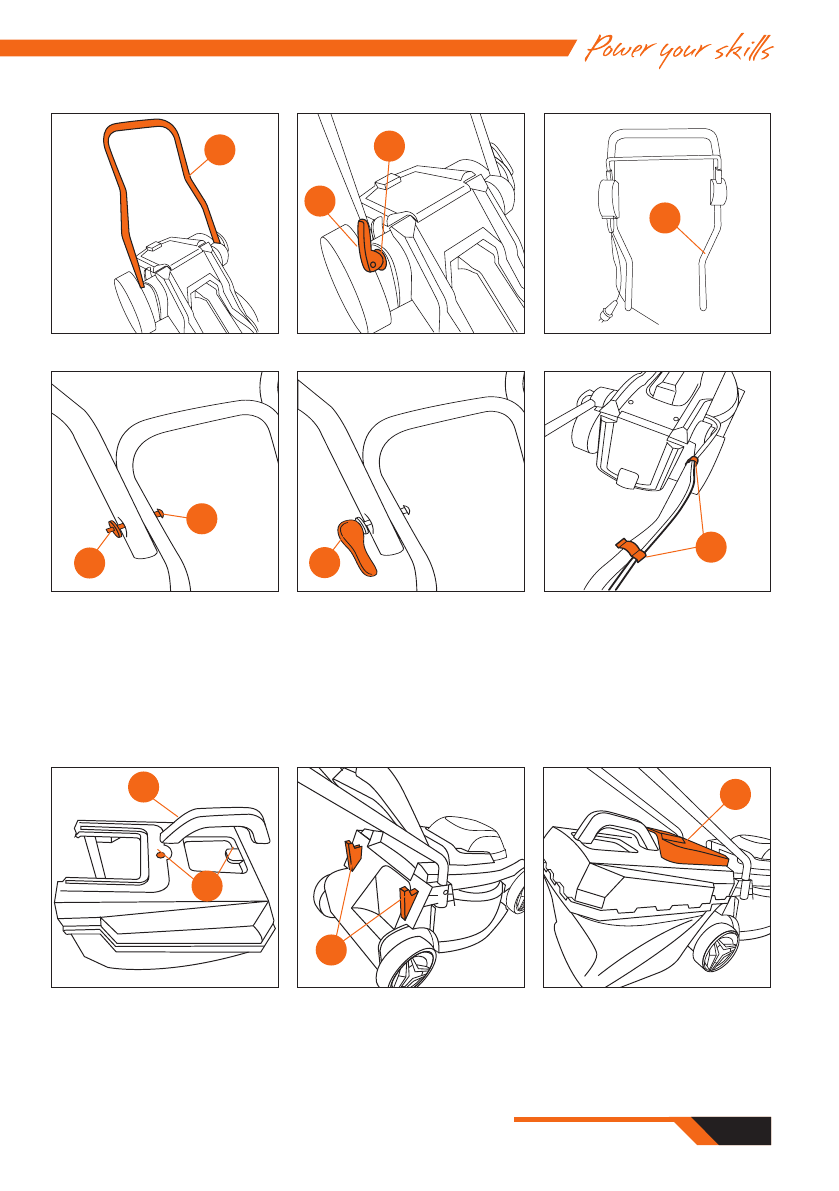 Power your skills