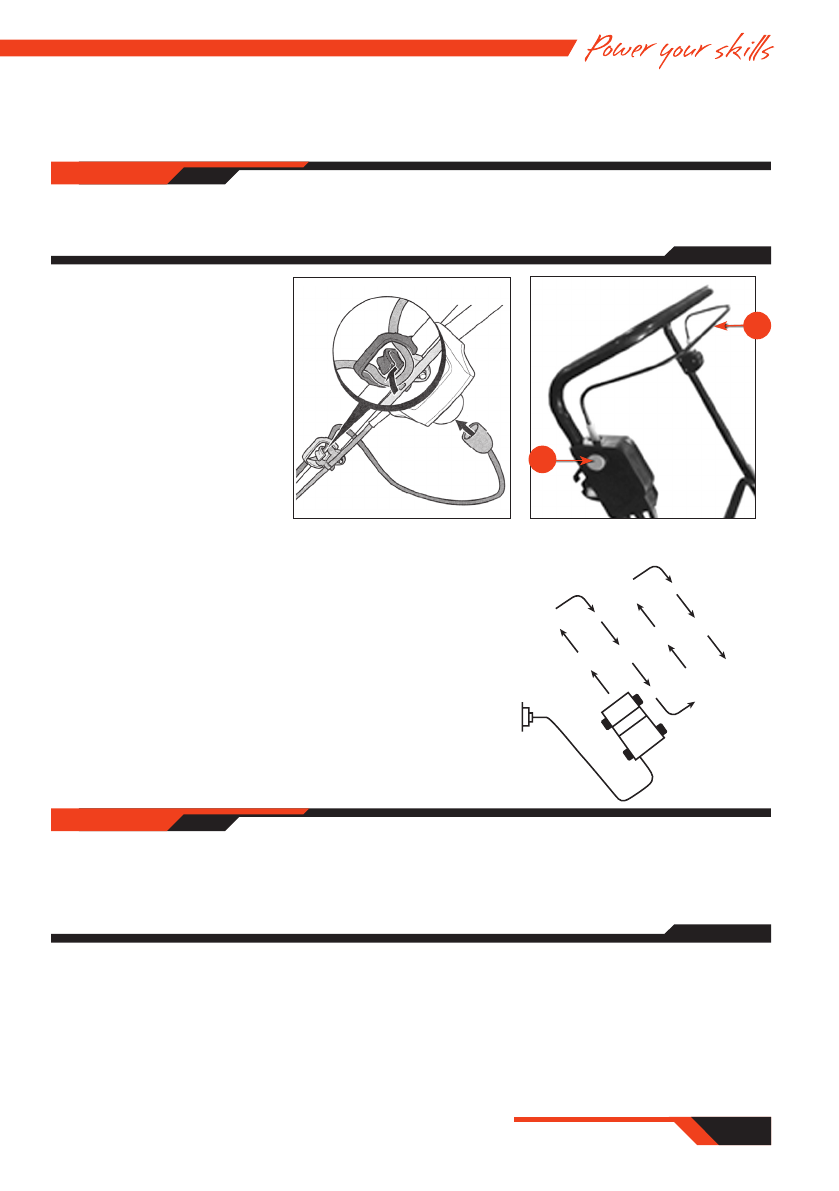 Power your skills