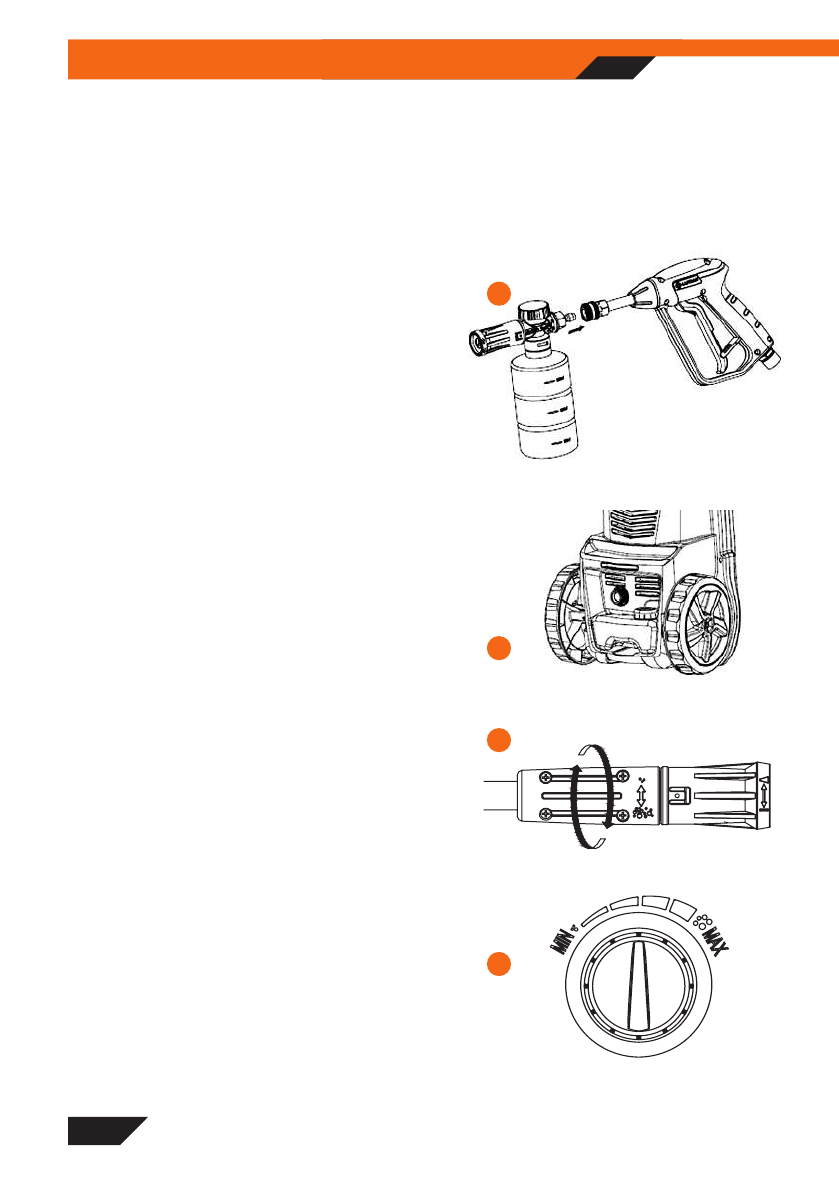 MIN

MAX