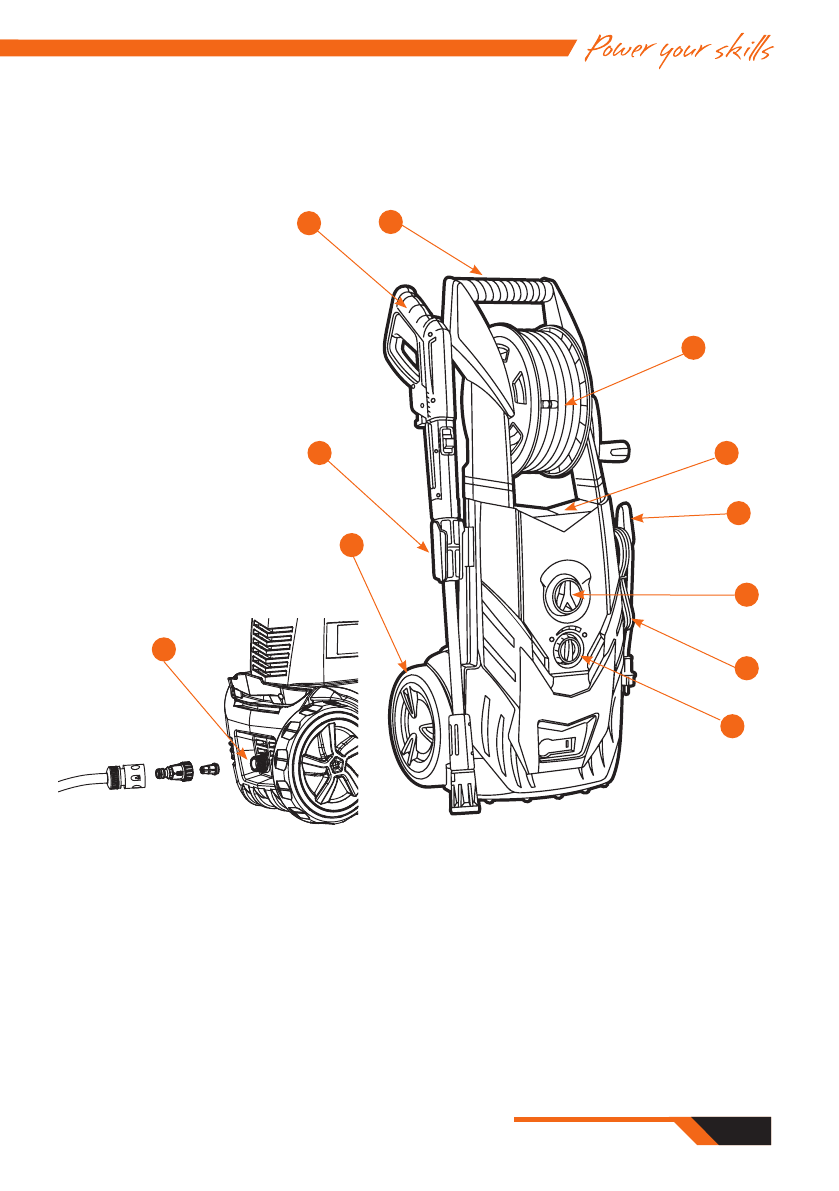 Power your skills