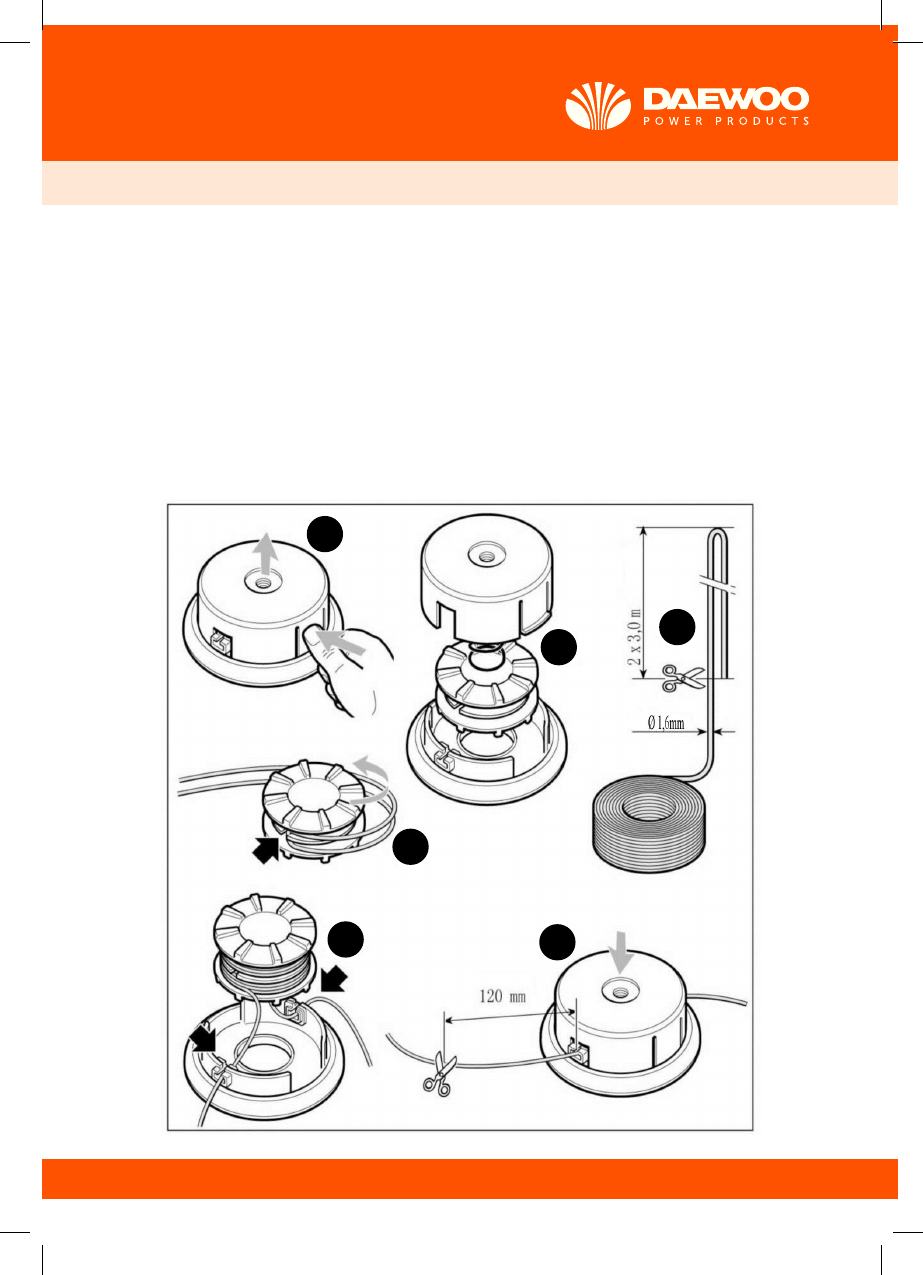 DAEWOO
POWER PRODUCTS

2 x 3,0 m
Ø1,6mm
120 mm