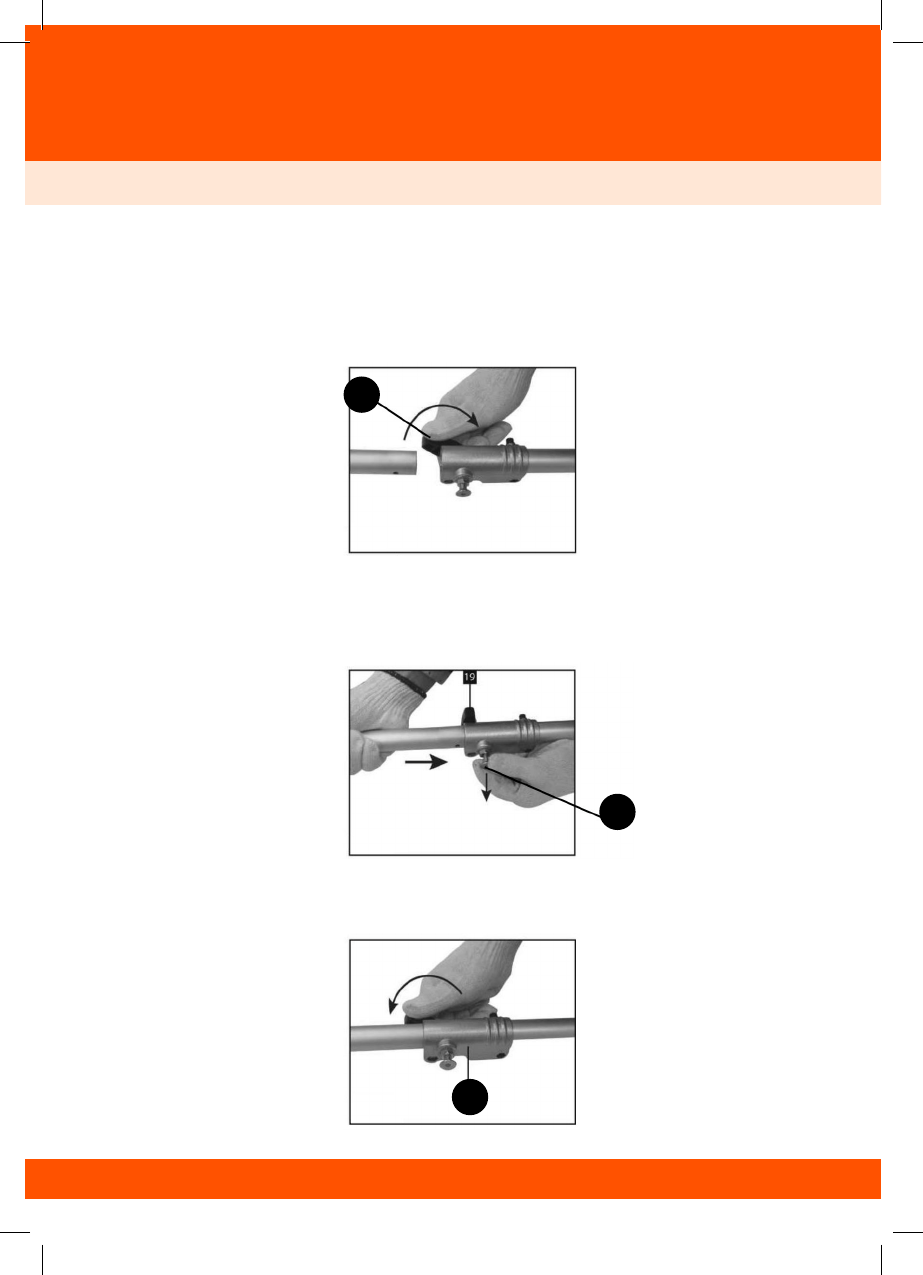 19