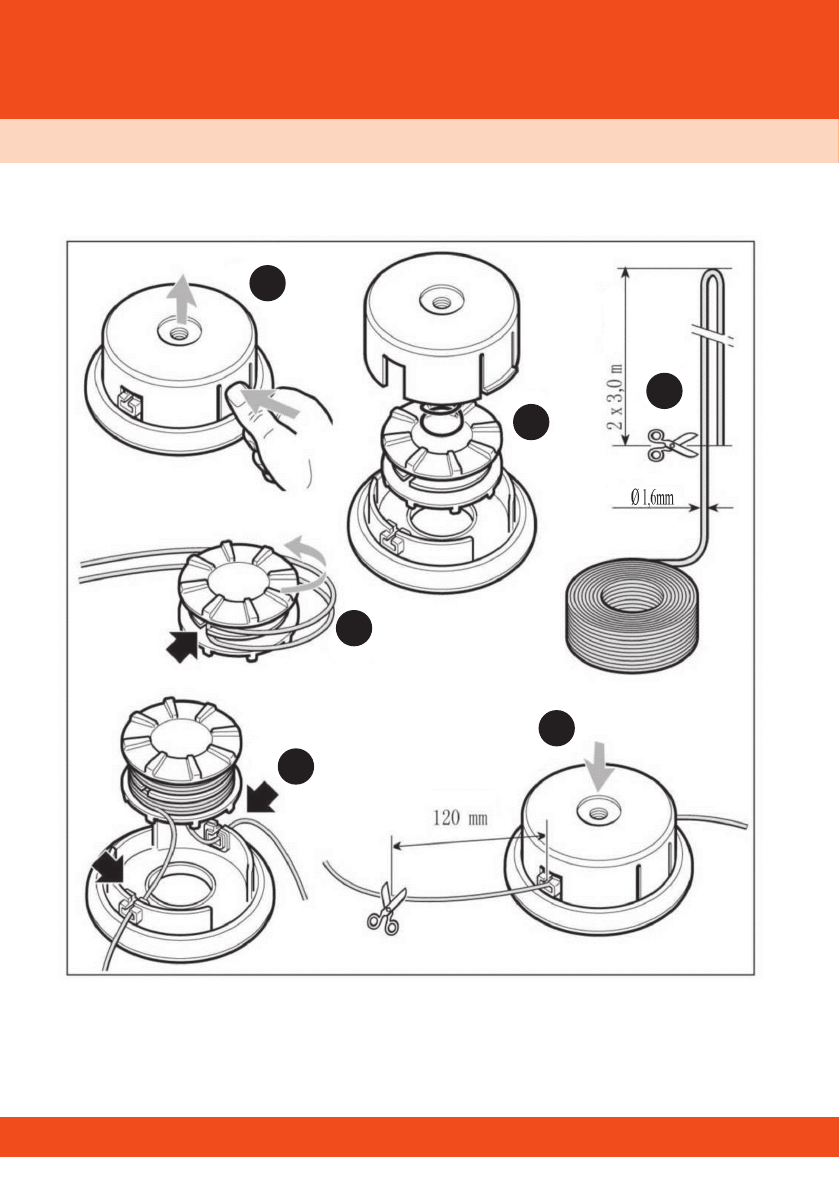 2 x 3,0 m

Ø1,6mm

120 mm