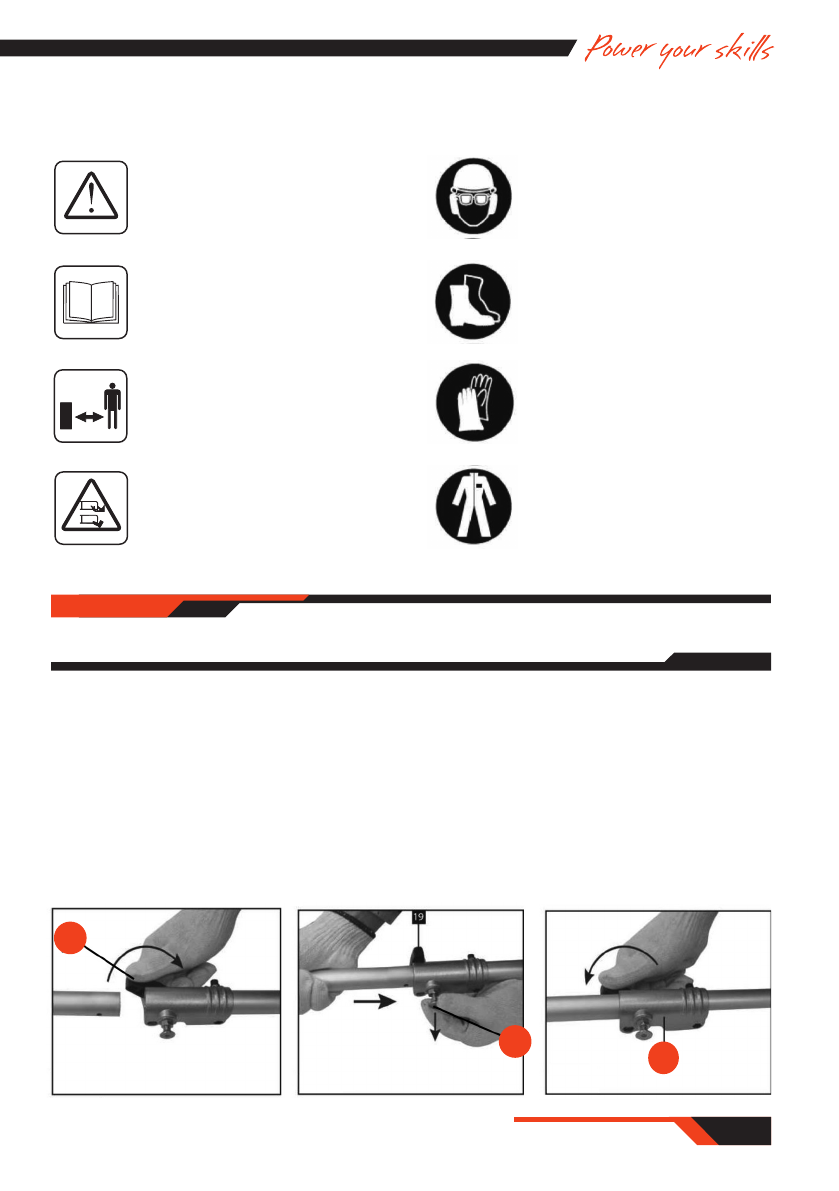 Power your skills

19