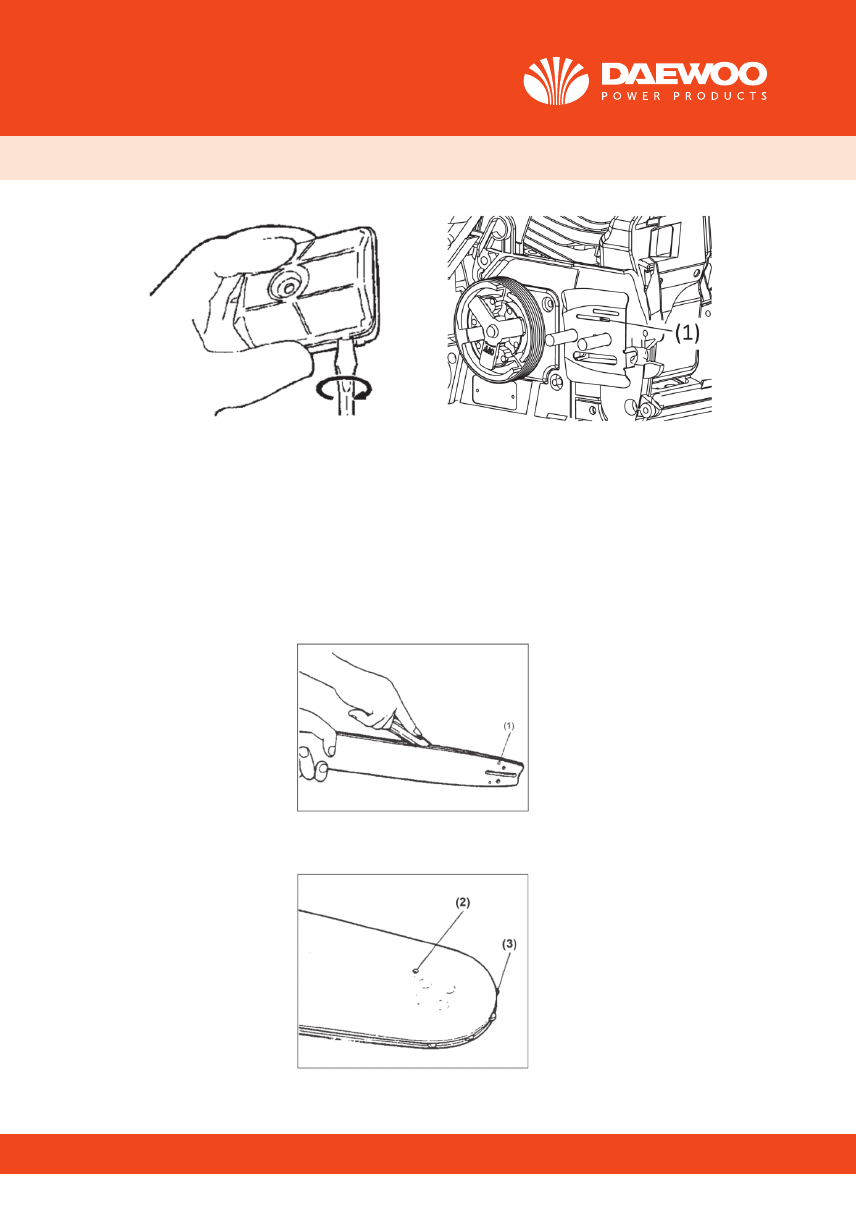 DAEWOO
POWER PRODUCTS

(1)

(1)

(2)

(3)