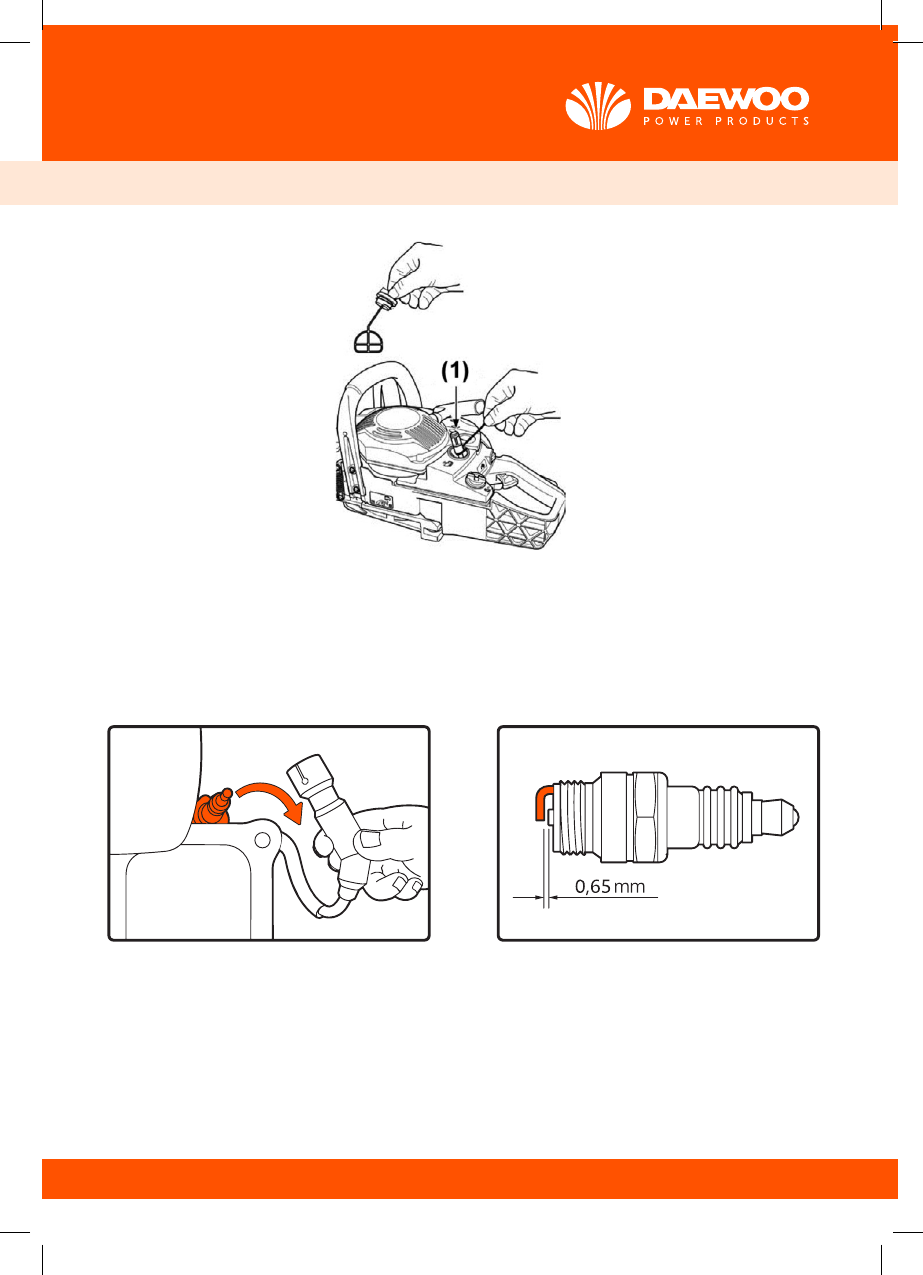 DAEWOO
POWER PRODUCTS

(1)

0,65 mm