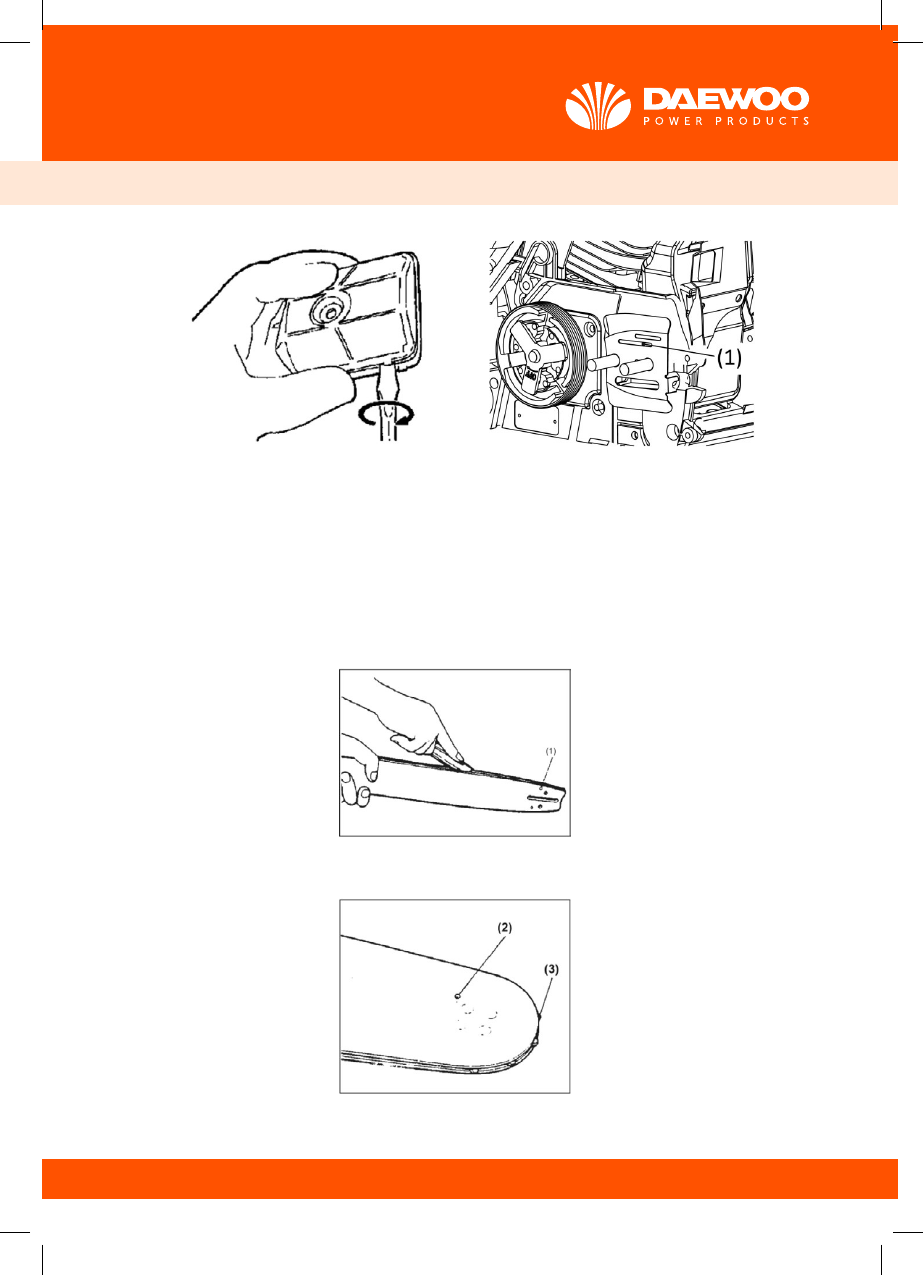 DAEWOO
POWER PRODUCTS

(1)

(1)

(2)

(3)