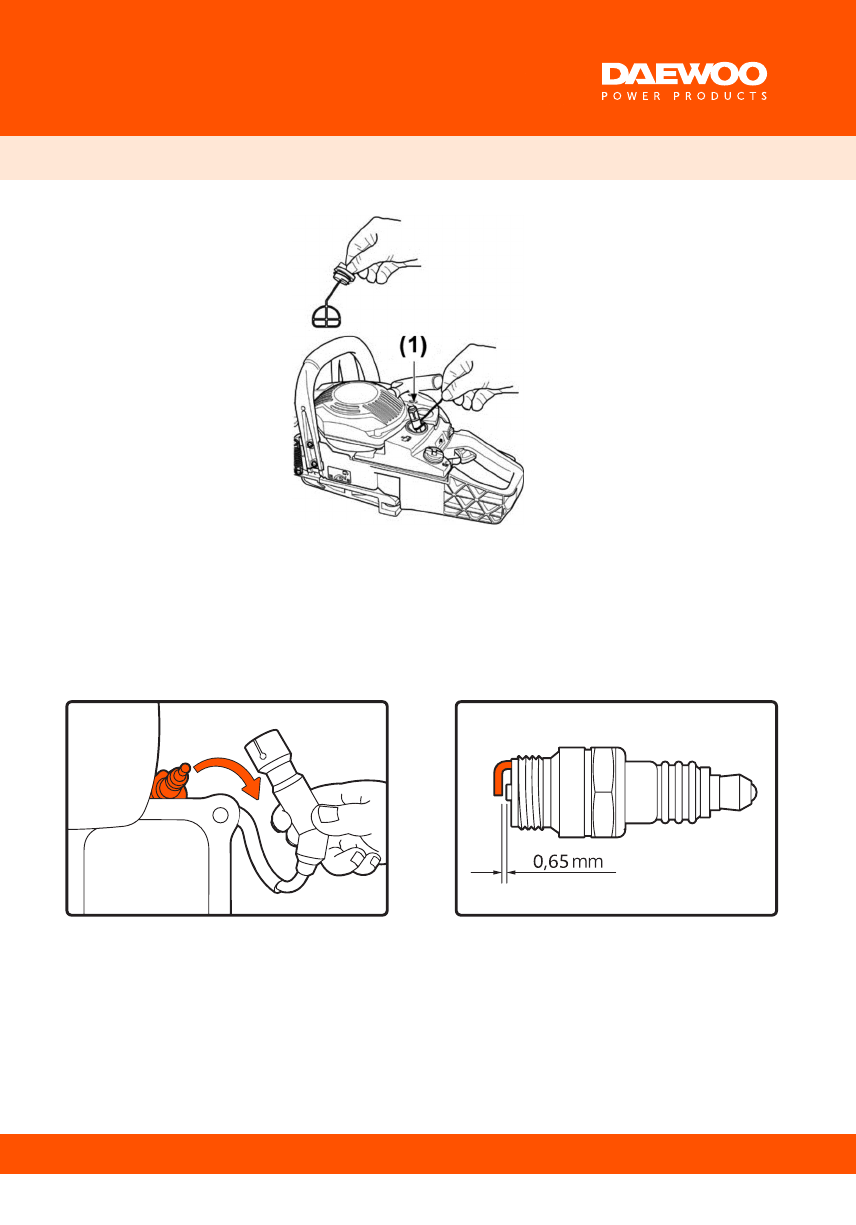 DAEWOO
POWER PRODUCTS

(1)

0,65 mm