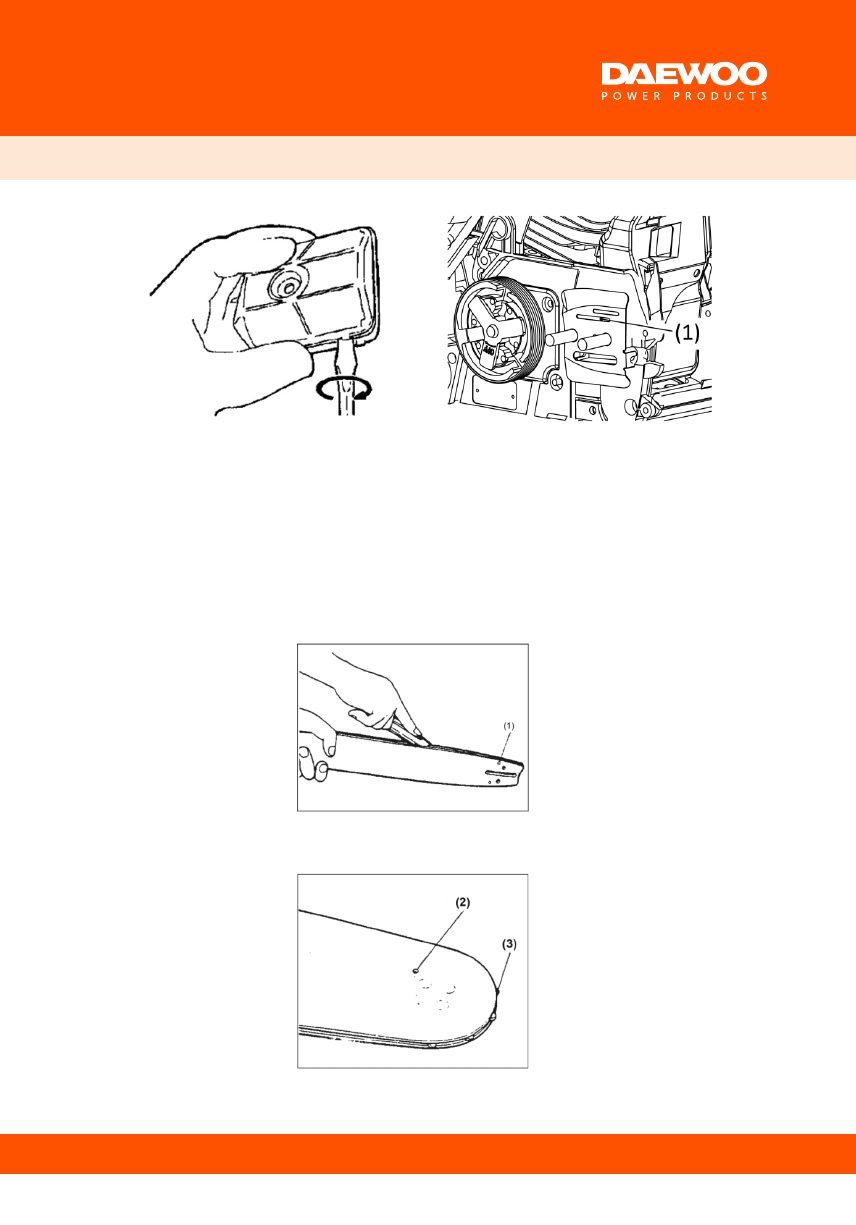 DAEWOO
POWER PRODUCTS

(1)

(1)

(2)

(3)