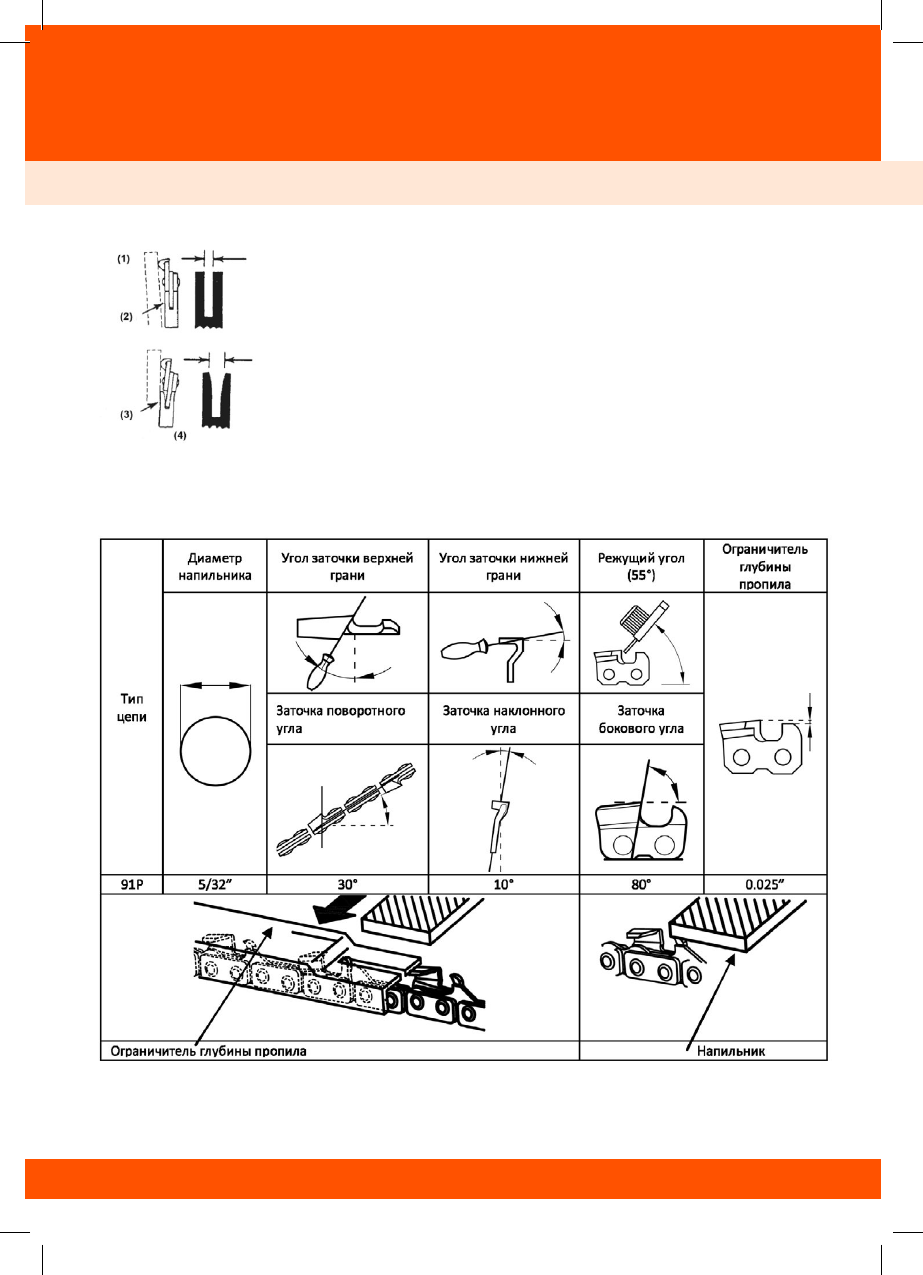 (1)

(2)

(3)

(4)

| Тип цепи | Диаметр напильника | Угол заточки верхней грани | Угол заточки нижней грани | Режущий угол (55°) | Ограничитель глубины пропила |
|---|---|---|---|---|---|
| | | Заточка поворотного угла | Заточка наклонного угла | Заточка бокового угла | |
| 91P | 5/32" | 30° | 10° | 80° | 0.025" |

Ограничитель глубины пропила

Напильник