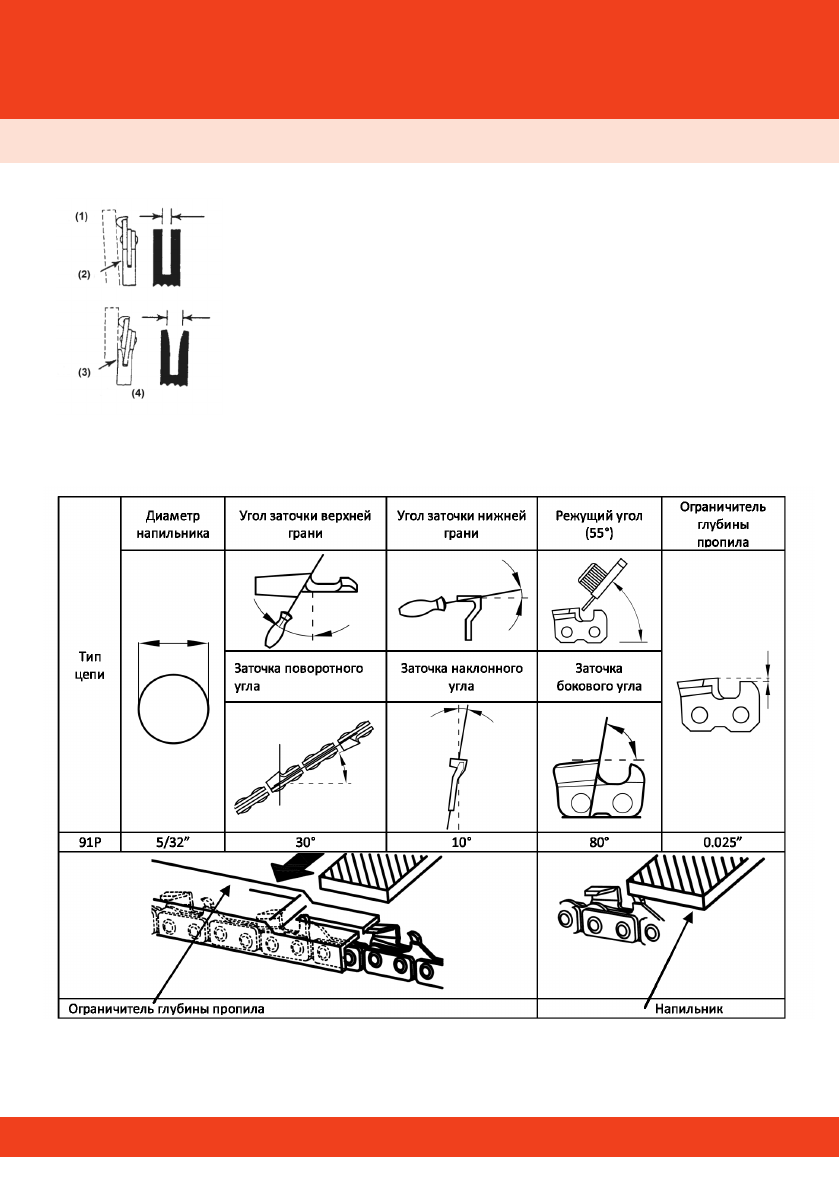 (1)

(2)

(3)

(4)

| Тип цепи | Диаметр напильника | Угол заточки верхней грани | Угол заточки нижней грани | Режущий угол (55°) | Ограничитель глубины пропила |
|---|---|---|---|---|---|
| | | Заточка поворотного угла | Заточка наклонного угла | Заточка бокового угла | |
| 91P | 5/32" | 30° | 10° | 80° | 0.025" |

Ограничитель глубины пропила

Напильник