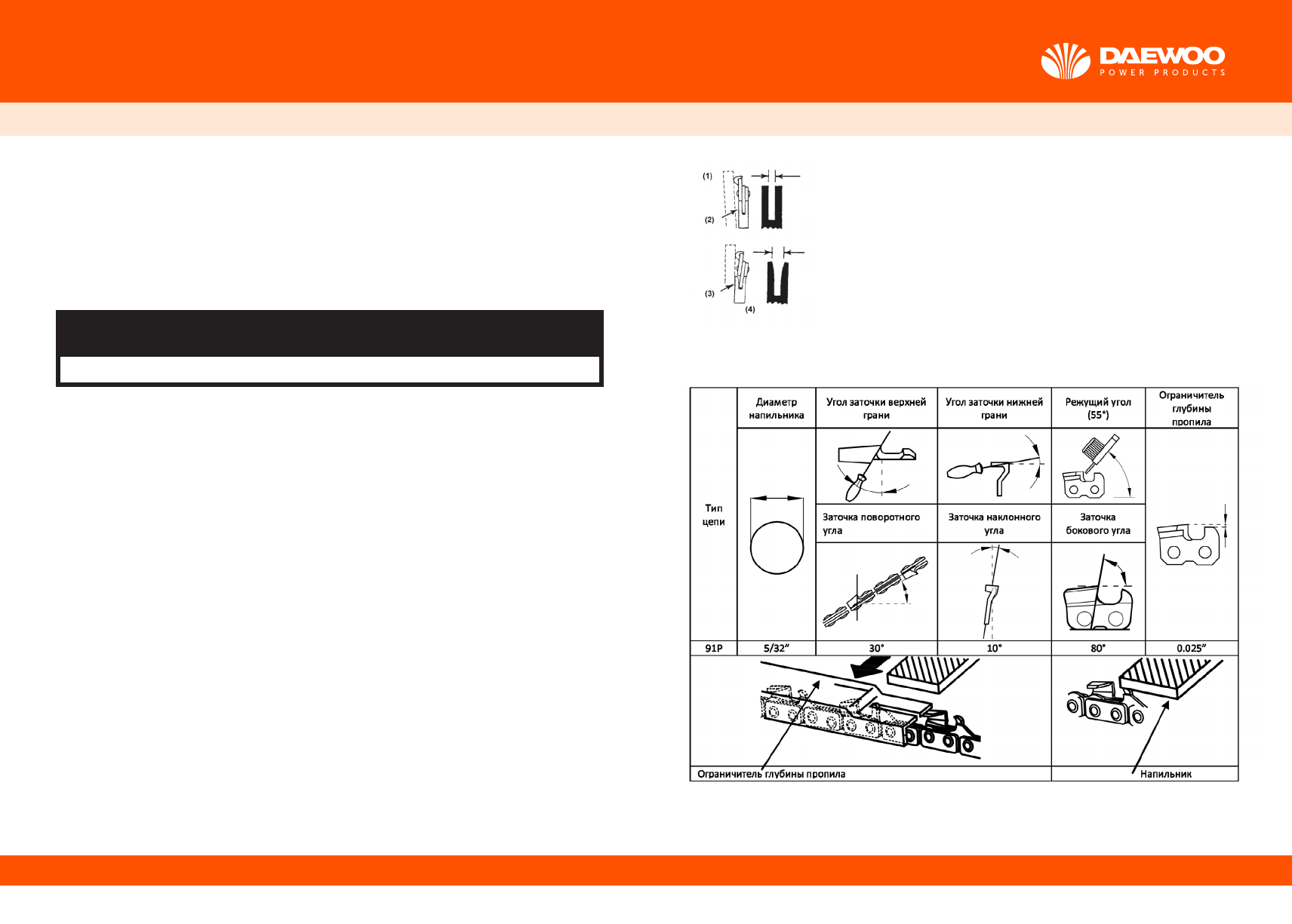 DAEWOO
POWER PRODUCTS

(1)
(2)
(3)
(4)

| Тип цепи | Диаметр напильника | Угол заточки верхней грани | Угол заточки нижней грани | Режущий угол (55°) | Ограничитель глубины пропила |
|---|---|---|---|---|---|
| | | Заточка поворотного угла | Заточка наклонного угла | Заточка бокового угла | |
| 91P | 5/32" | 30° | 10° | 80° | 0.025" |

Ограничитель глубины пропила
Напильник