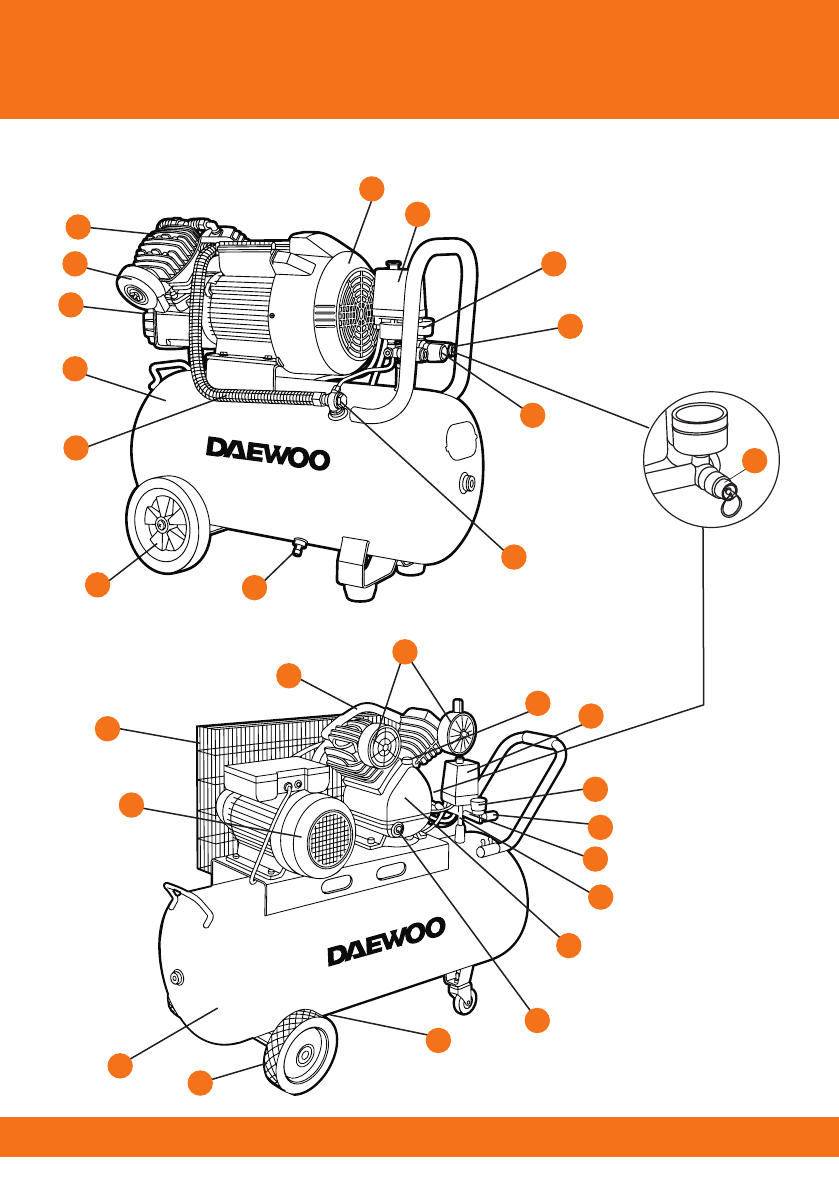 DAEWOO

DAEWOO