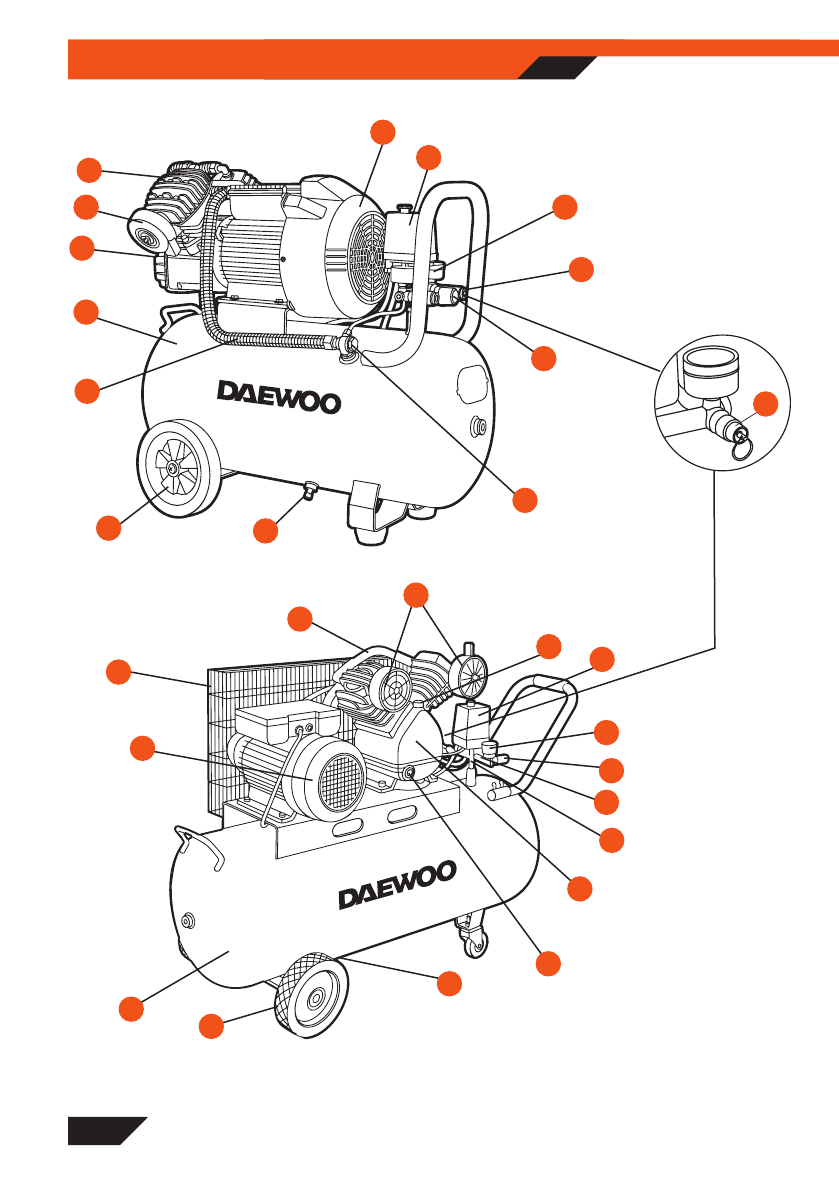 DAEWOO

DAEWOO