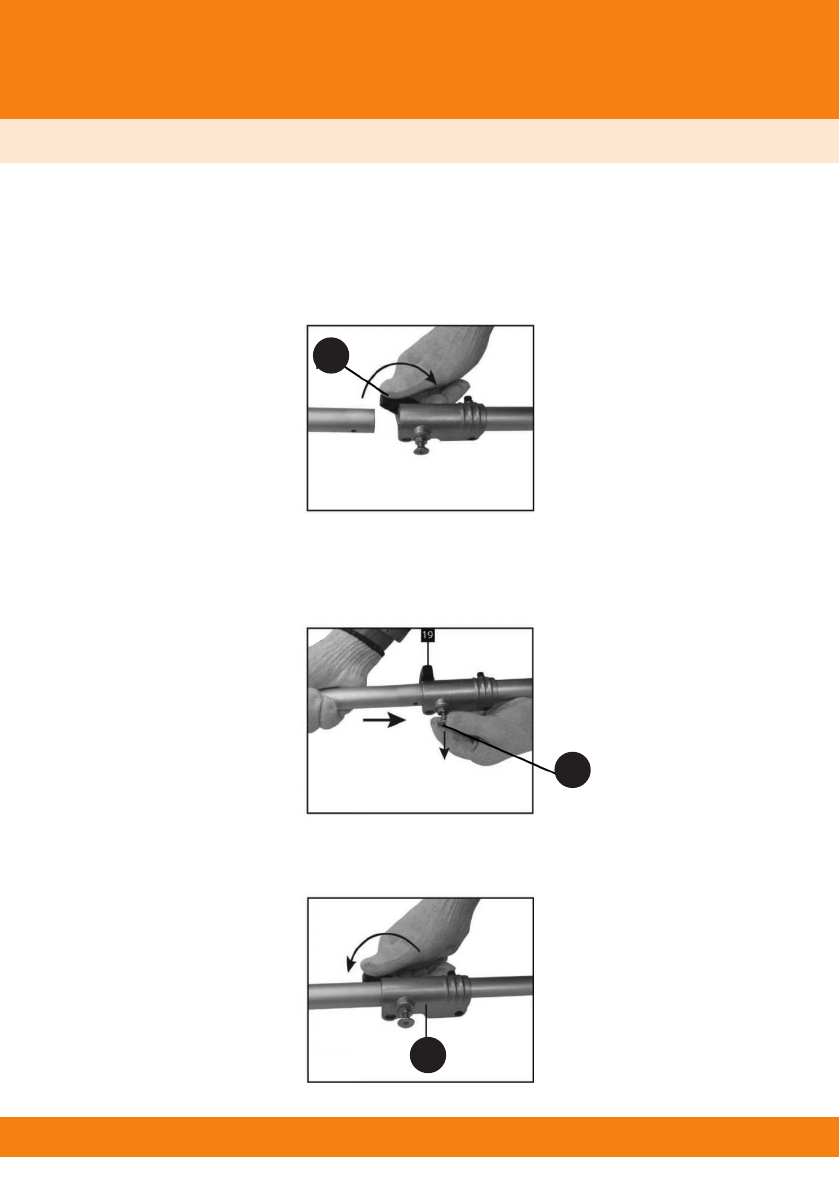 19