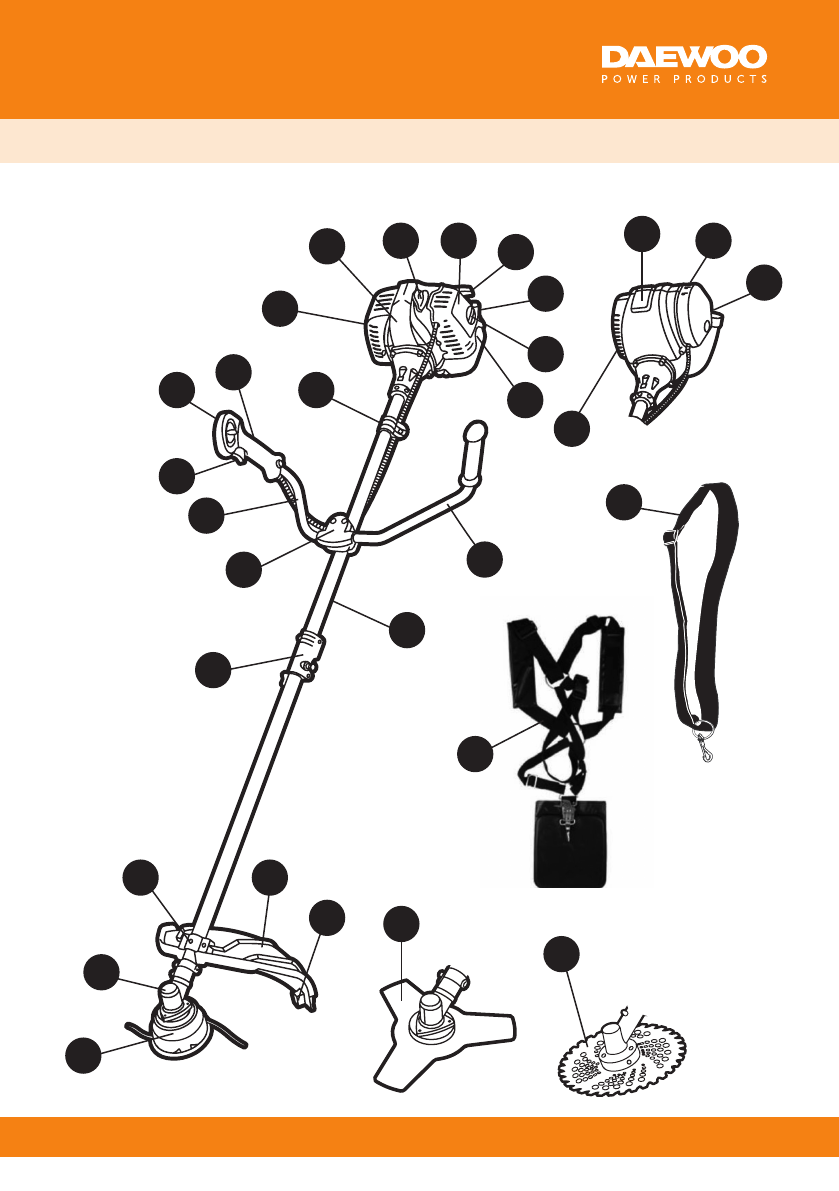 DAEWOO
POWER PRODUCTS