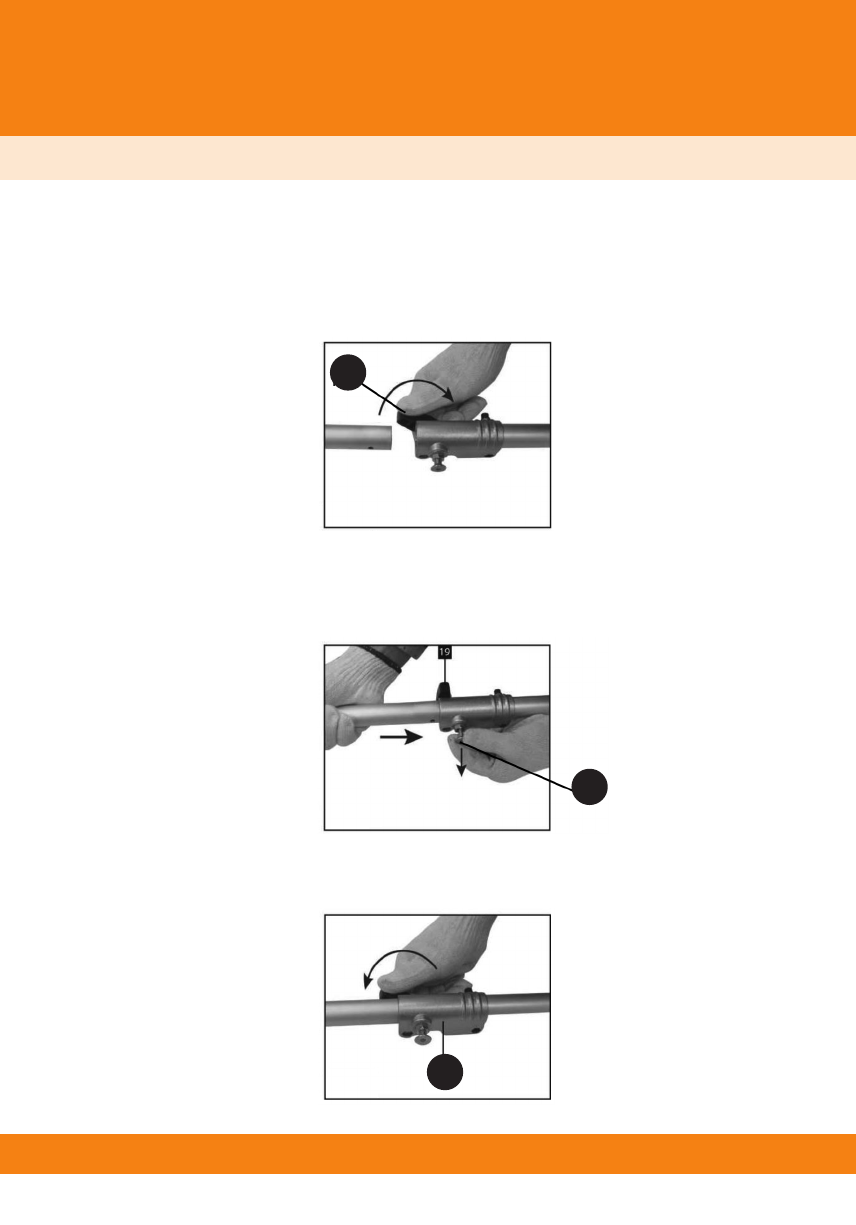 19