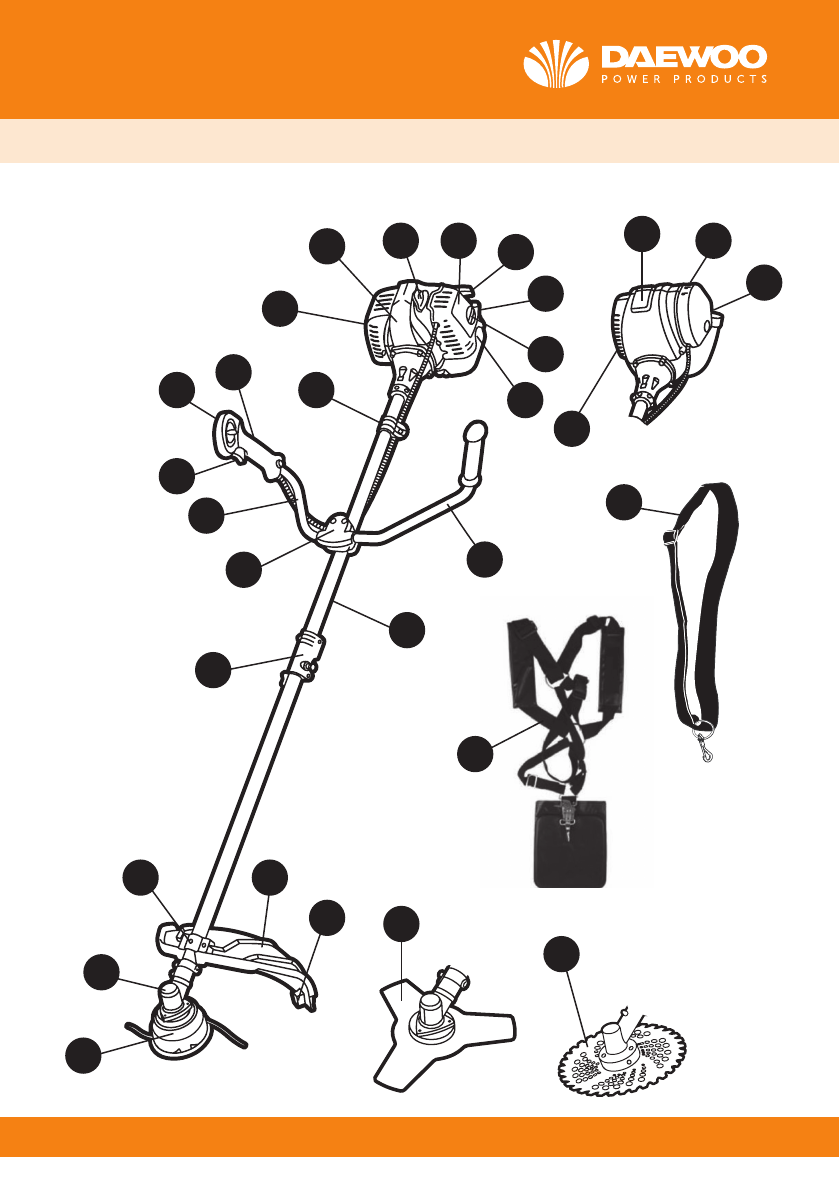 DAEWOO
POWER PRODUCTS