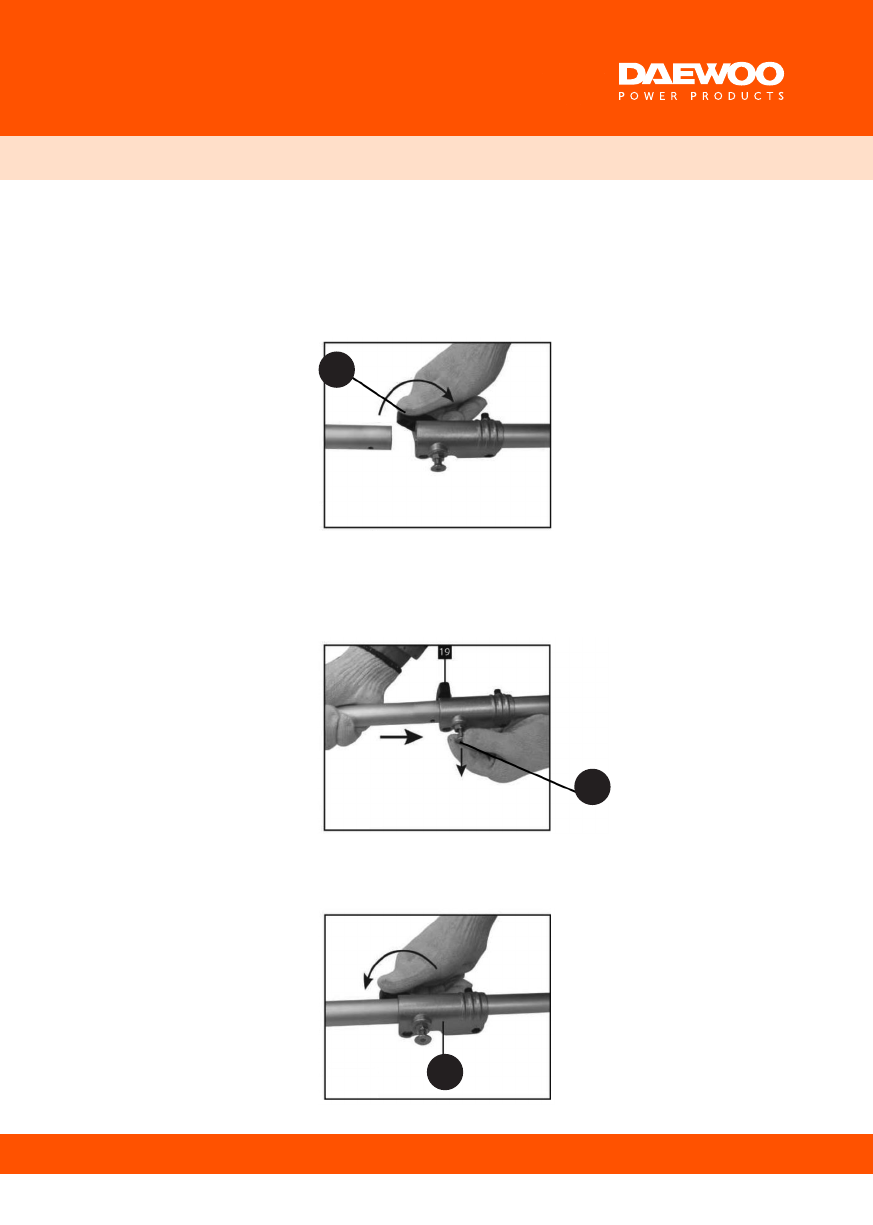 DAEWOO
POWER PRODUCTS

19