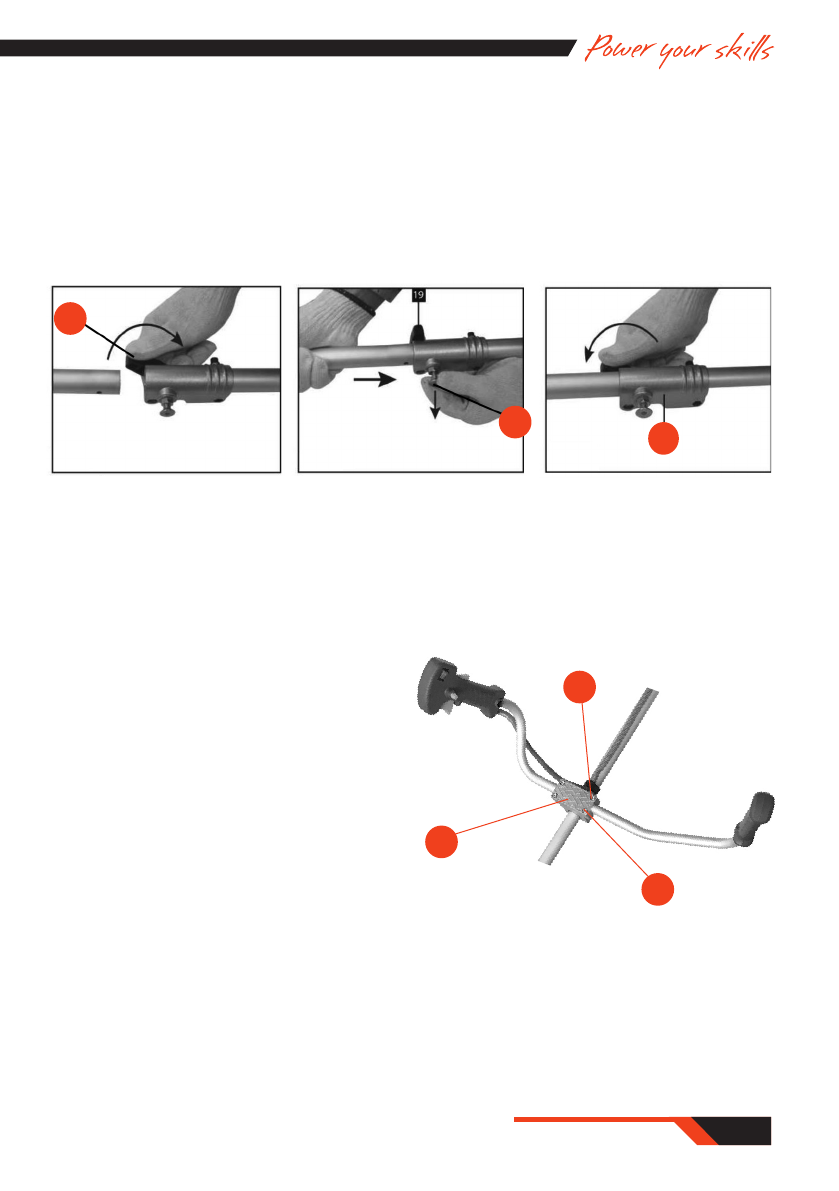 Power your skills

19