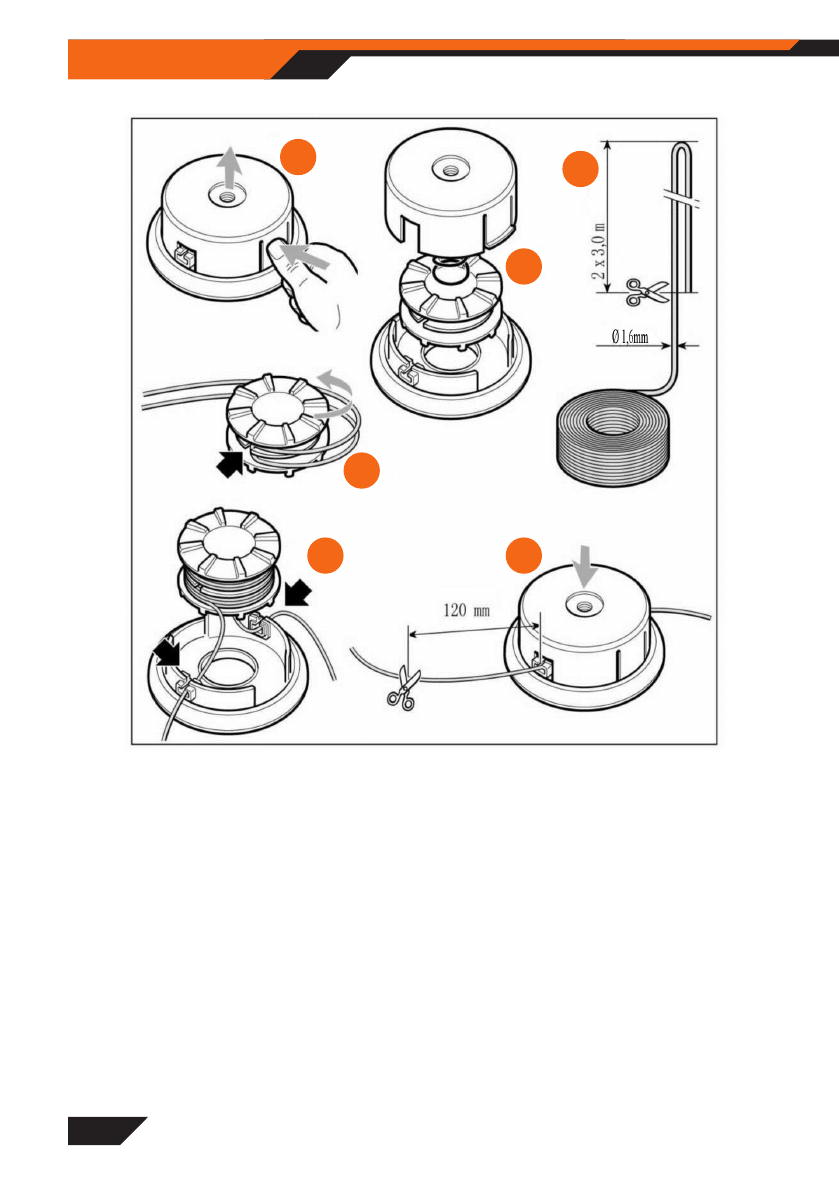 2 x 3,0 m

Ø 1,6mm

120 mm