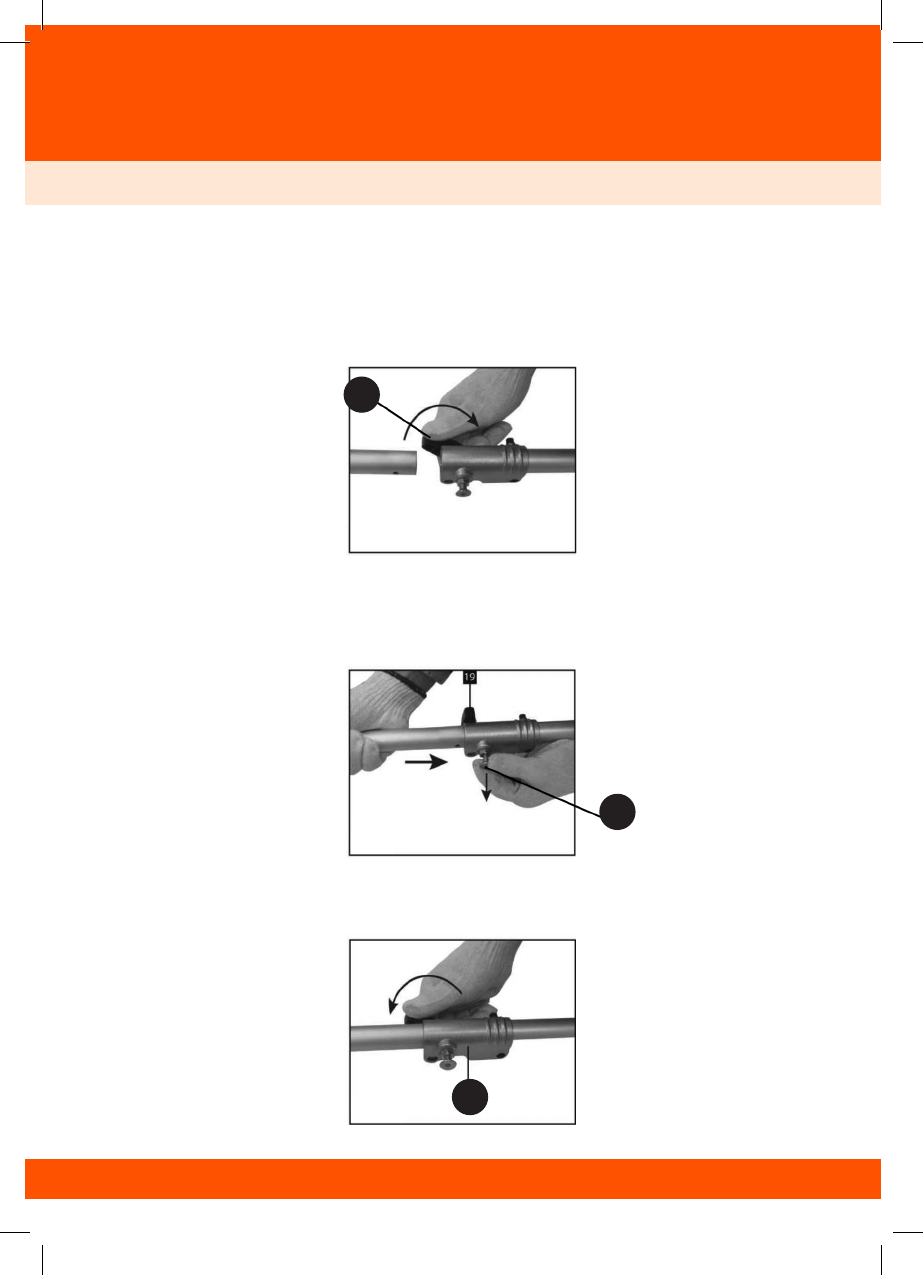 19