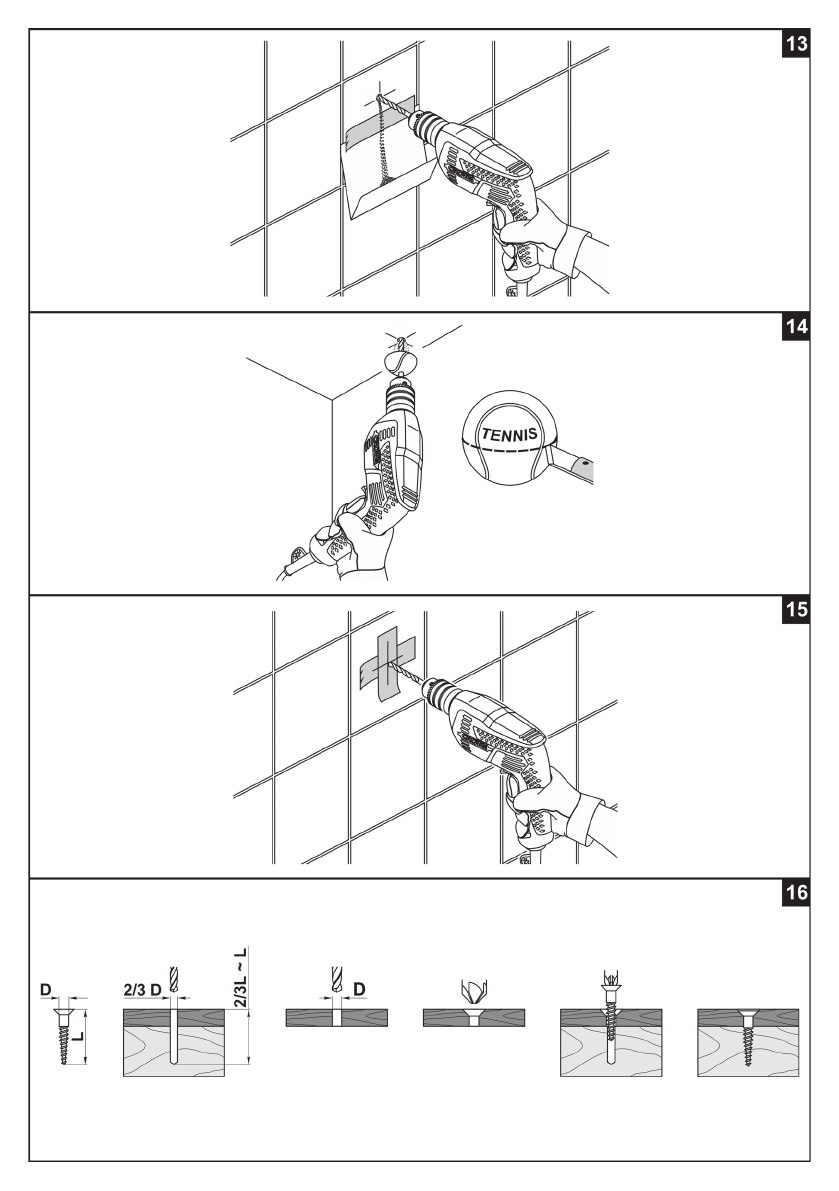 13

14

TENNIS

15

16

D

L

2/3 D

2/3L ~ L

D