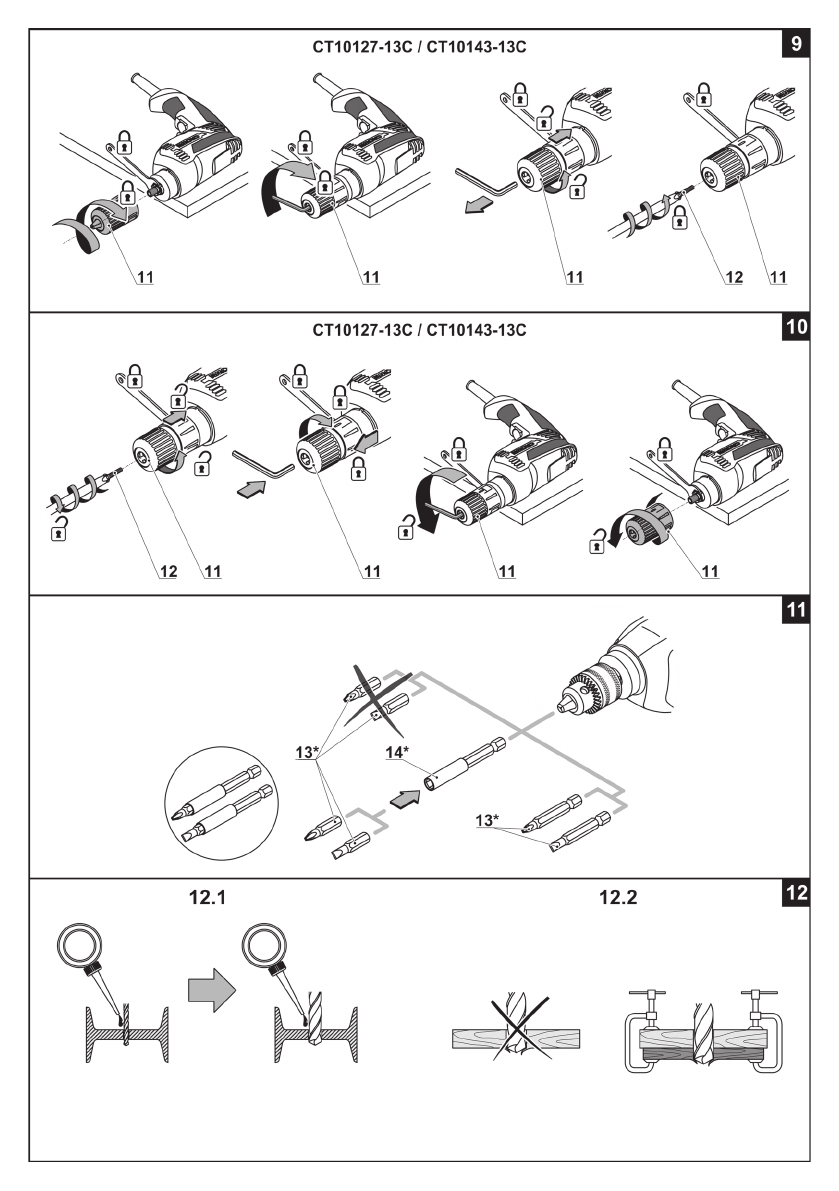 CT10127-13C / CT10143-13C

9

11 11 11 12 11

CT10127-13C / CT10143-13C

10

12 11 11 11 11

11

13* 14* 13*

12.1 12.2

12