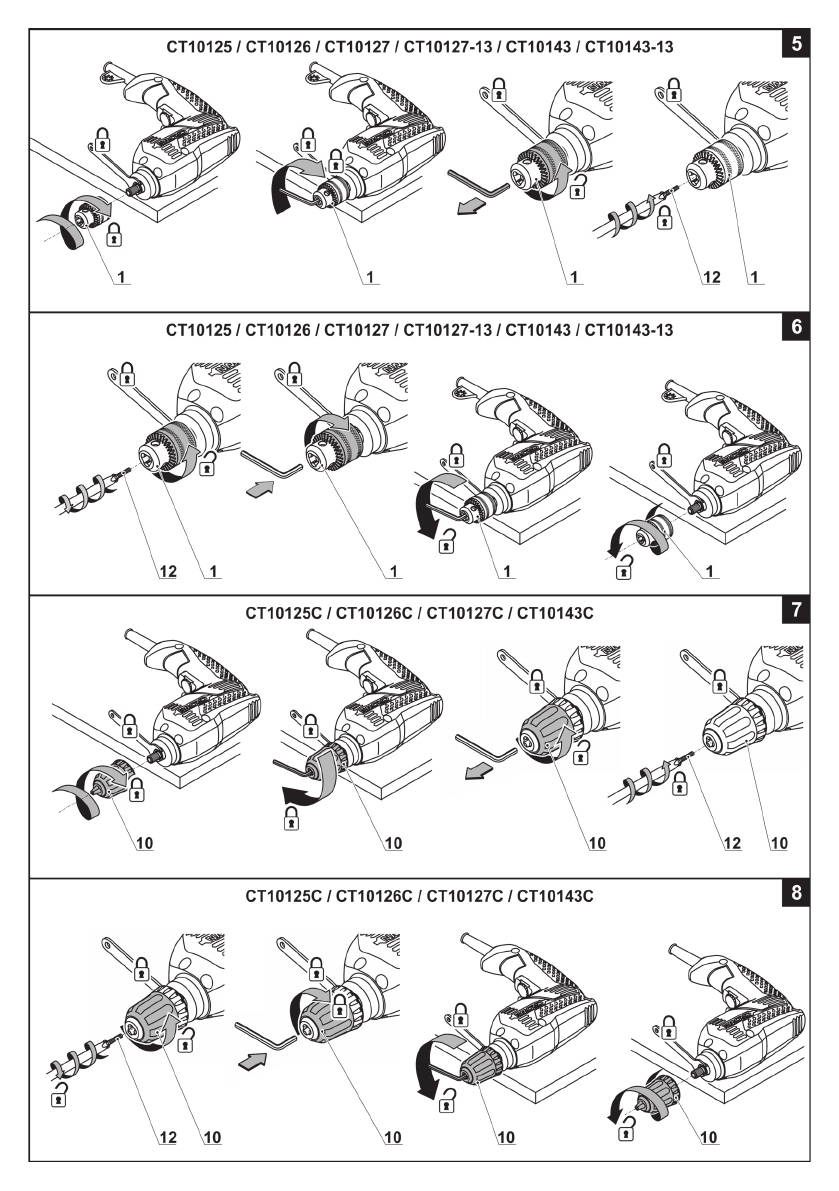 CT10125 / CT10126 / CT10127 / CT10127-13 / CT10143 / CT10143-13

5

1
1
1
12
1

CT10125 / CT10126 / CT10127 / CT10127-13 / CT10143 / CT10143-13

6

12
1
1
1
1

CT10125C / CT10126C / CT10127C / CT10143C

7

10
10
10
12
10

CT10125C / CT10126C / CT10127C / CT10143C

8

12
10
10
10
10