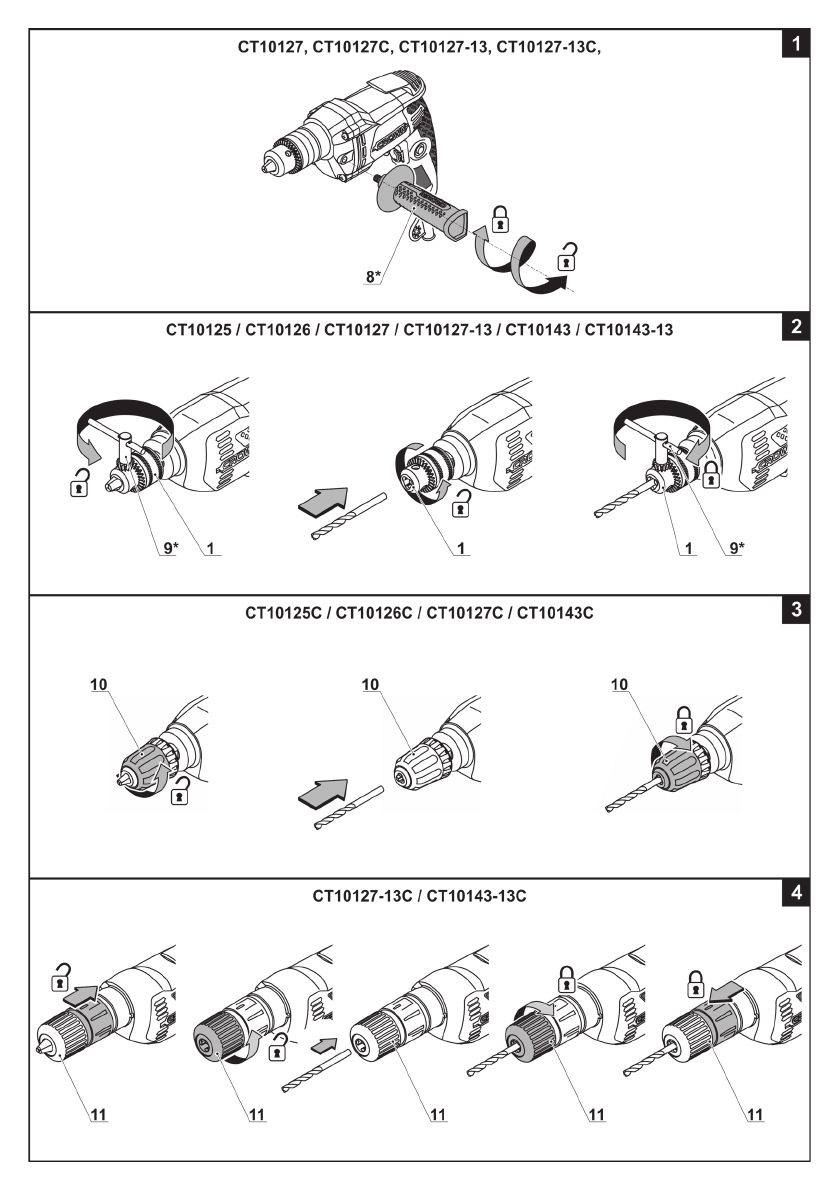 CT10127, CT10127C, CT10127-13, CT10127-13C,

1

8*

CT10125 / CT10126 / CT10127 / CT10127-13 / CT10143 / CT10143-13

2

9*

1

1

1

9*

CT10125C / CT10126C / CT10127C / CT10143C

3

10

10

10

CT10127-13C / CT10143-13C

4

11

11

11

11

11