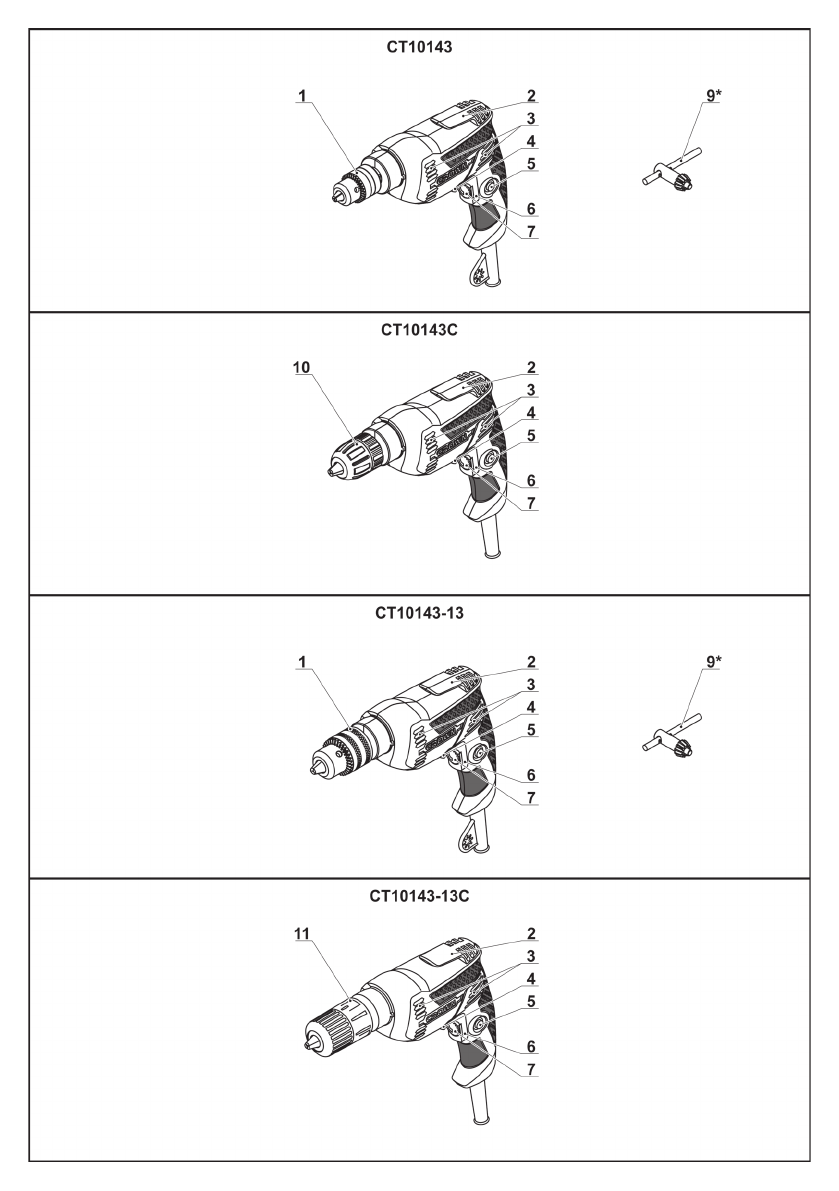 CT10143

1
2
3
4
5
6
7
9*

CT10143C

10
2
3
4
5
6
7

CT10143-13

1
2
3
4
5
6
7
9*

CT10143-13C

11
2
3
4
5
6
7