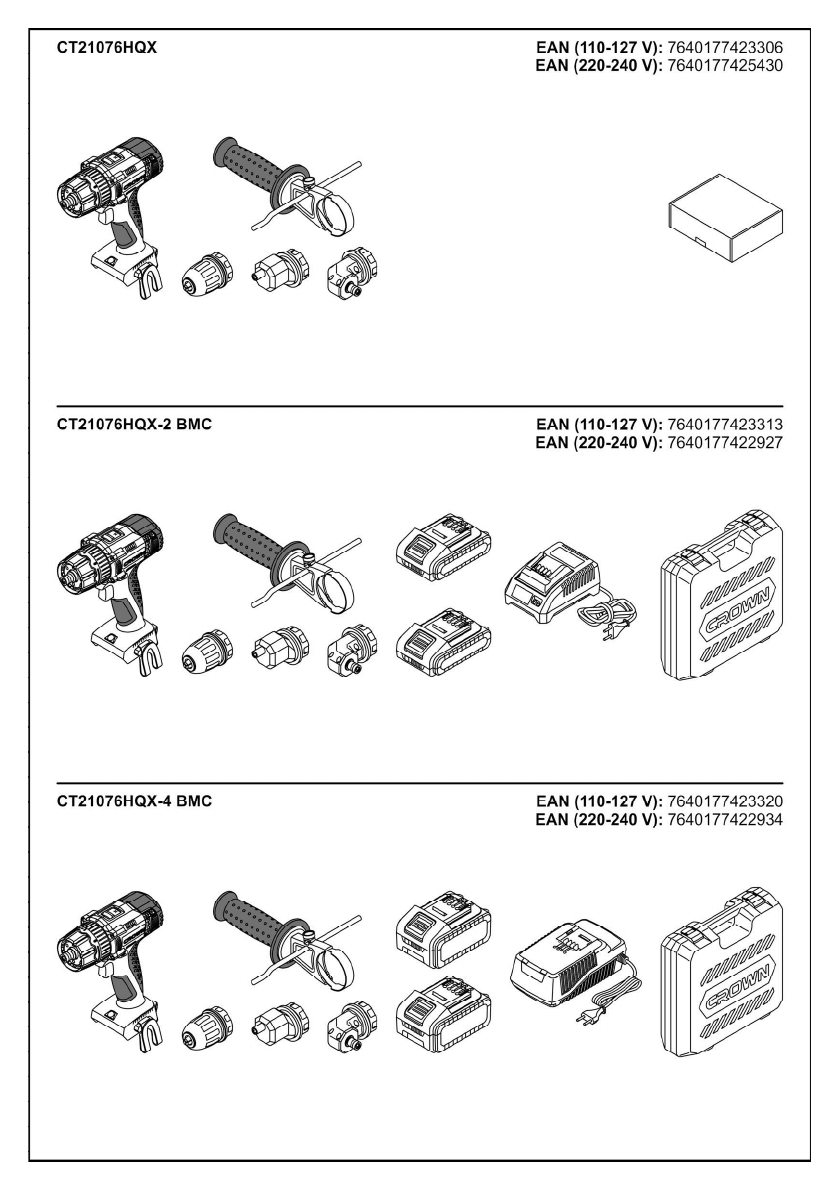 CT21076HQX

EAN (110-127 V): 7640177423306
EAN (220-240 V): 7640177425430

CT21076HQX-2 BMC

EAN (110-127 V): 7640177423313
EAN (220-240 V): 7640177422927

CROWN

CT21076HQX-4 BMC

EAN (110-127 V): 7640177423320
EAN (220-240 V): 7640177422934

CROWN