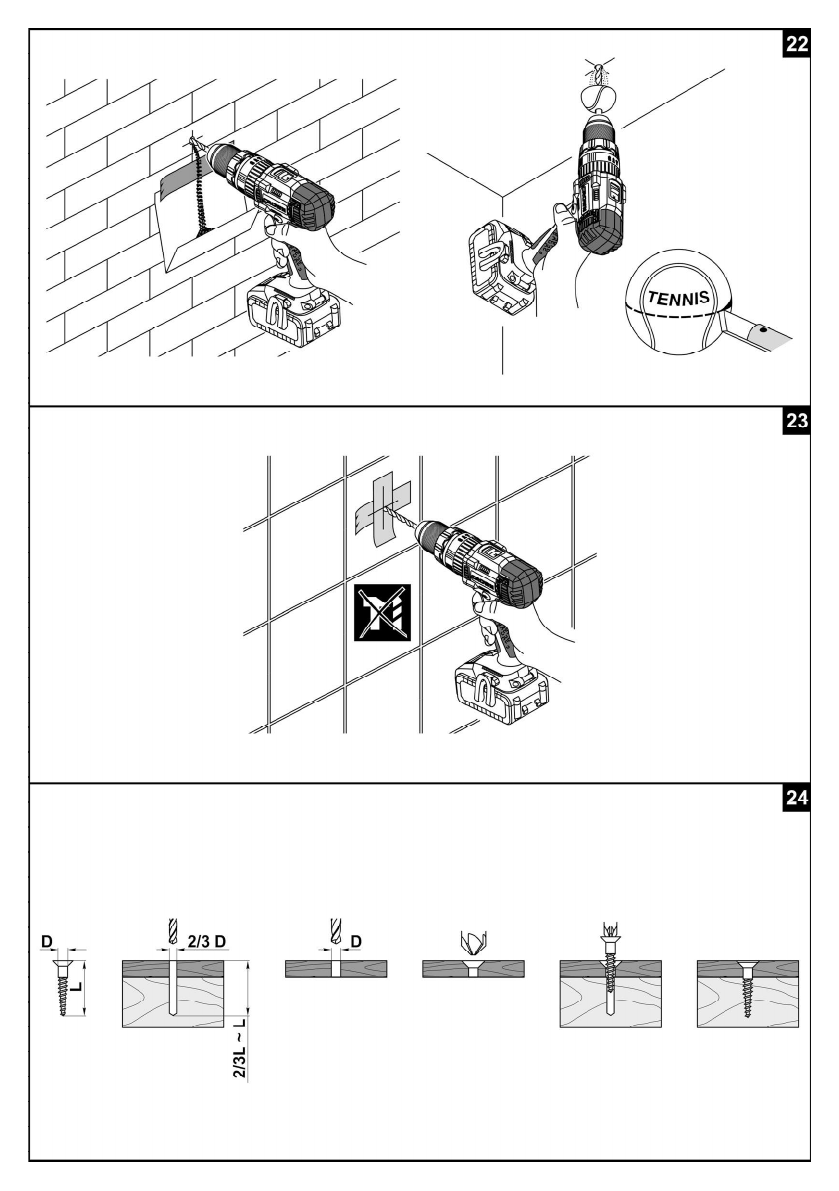 22

TENNIS

23

24

D

L

2/3 D

2/3L ~ L

D