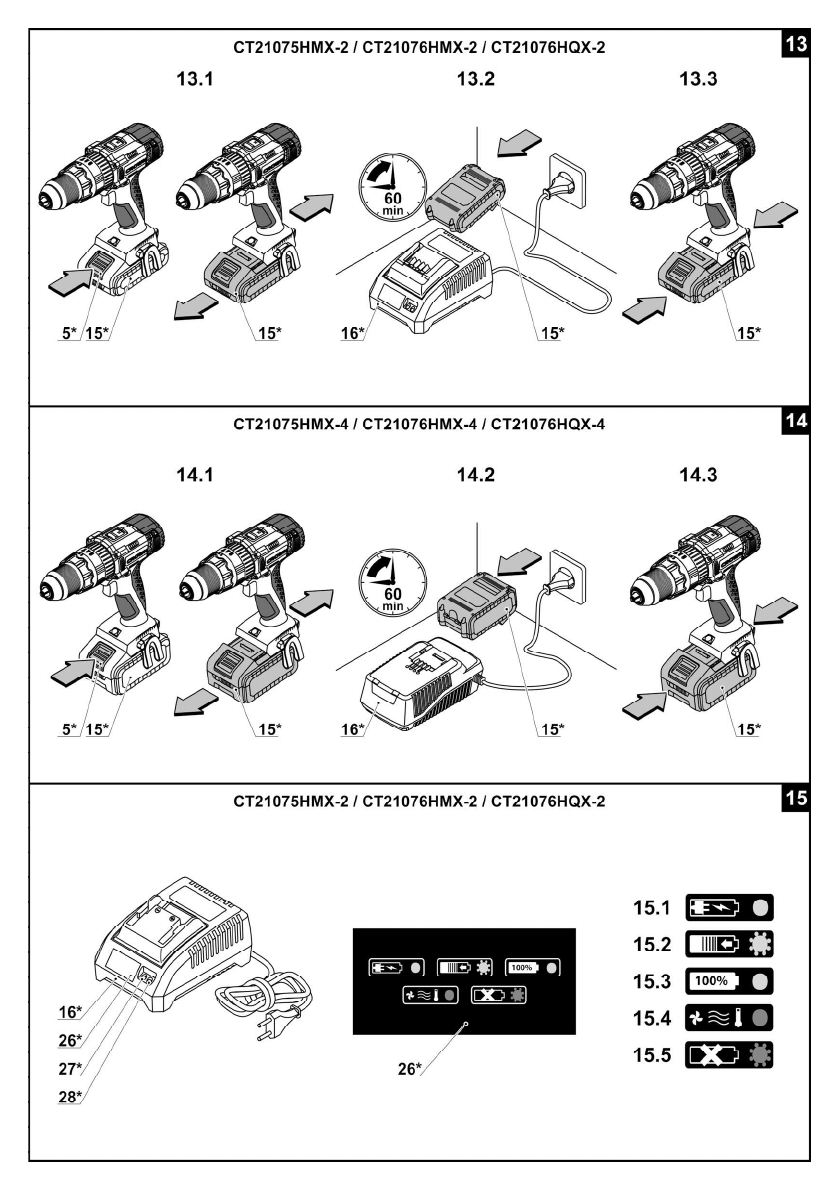 CT21075HMX-2 / CT21076HMX-2 / CT21076HQX-2

13

13.1

13.2

13.3

60 min

5* 15*

15*

16*

15*

15*

CT21075HMX-4 / CT21076HMX-4 / CT21076HQX-4

14

14.1

14.2

14.3

60 min

5* 15*

15*

16*

15*

15*

CT21075HMX-2 / CT21076HMX-2 / CT21076HQX-2

15

16*
26*
27*
28*

100%

26*

15.1

15.2

15.3 100%

15.4

15.5