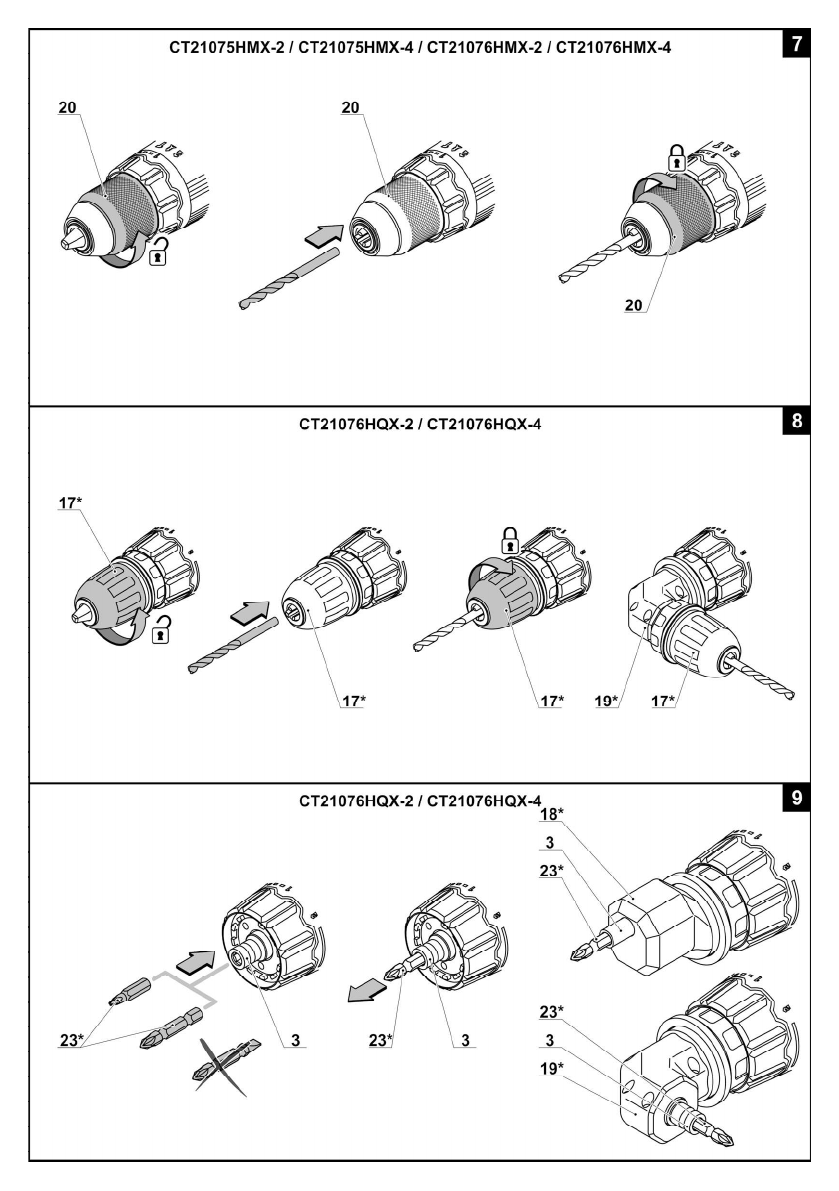 CT21075HMX-2 / CT21075HMX-4 / CT21076HMX-2 / CT21076HMX-4

7

20

20

20

CT21076HQX-2 / CT21076HQX-4

8

17*

17*

17*

19*

17*

CT21076HQX-2 / CT21076HQX-4

9

18*

3

23*

23*

3

23*

3

23*

3

19*