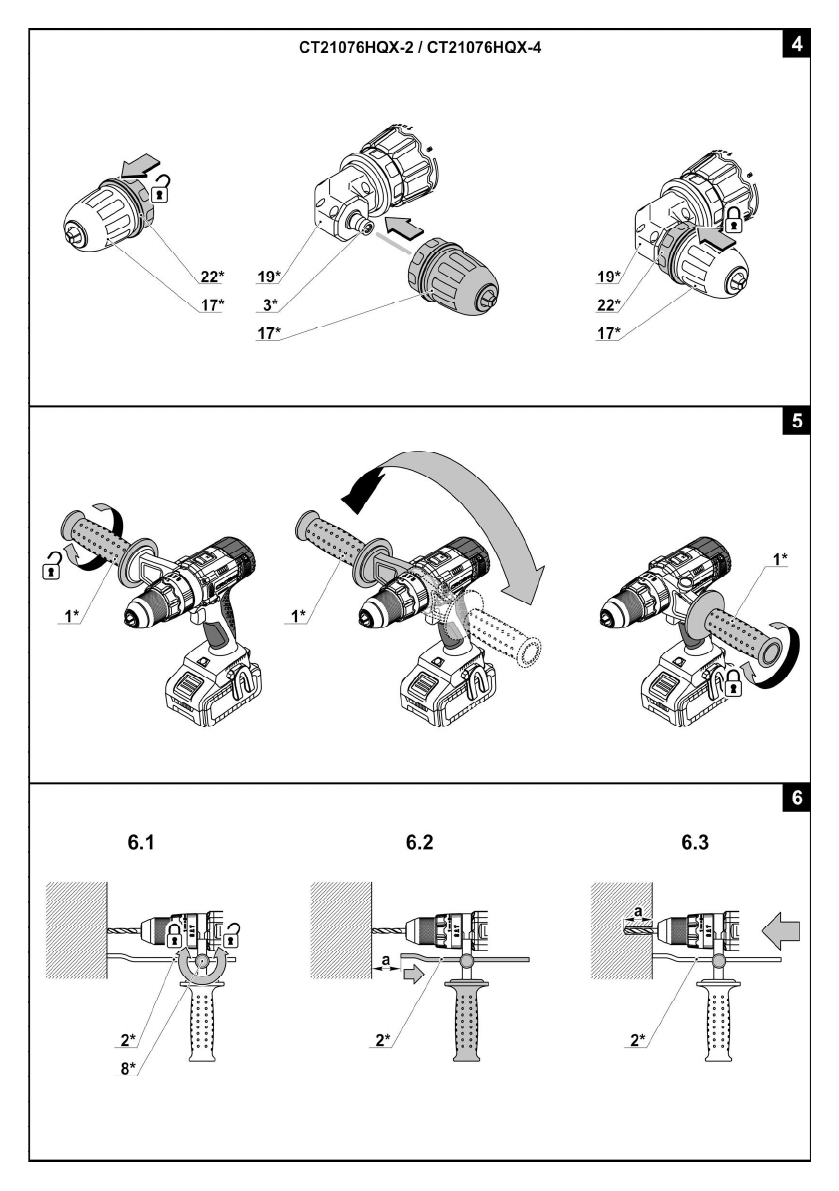 CT21076HQX-2 / CT21076HQX-4

4

22*
17*

19*
3*
17*

19*
22*
17*

5

1*

1*

1*

6

6.1

2*
8*

6.2

a
2*

6.3

a
2*