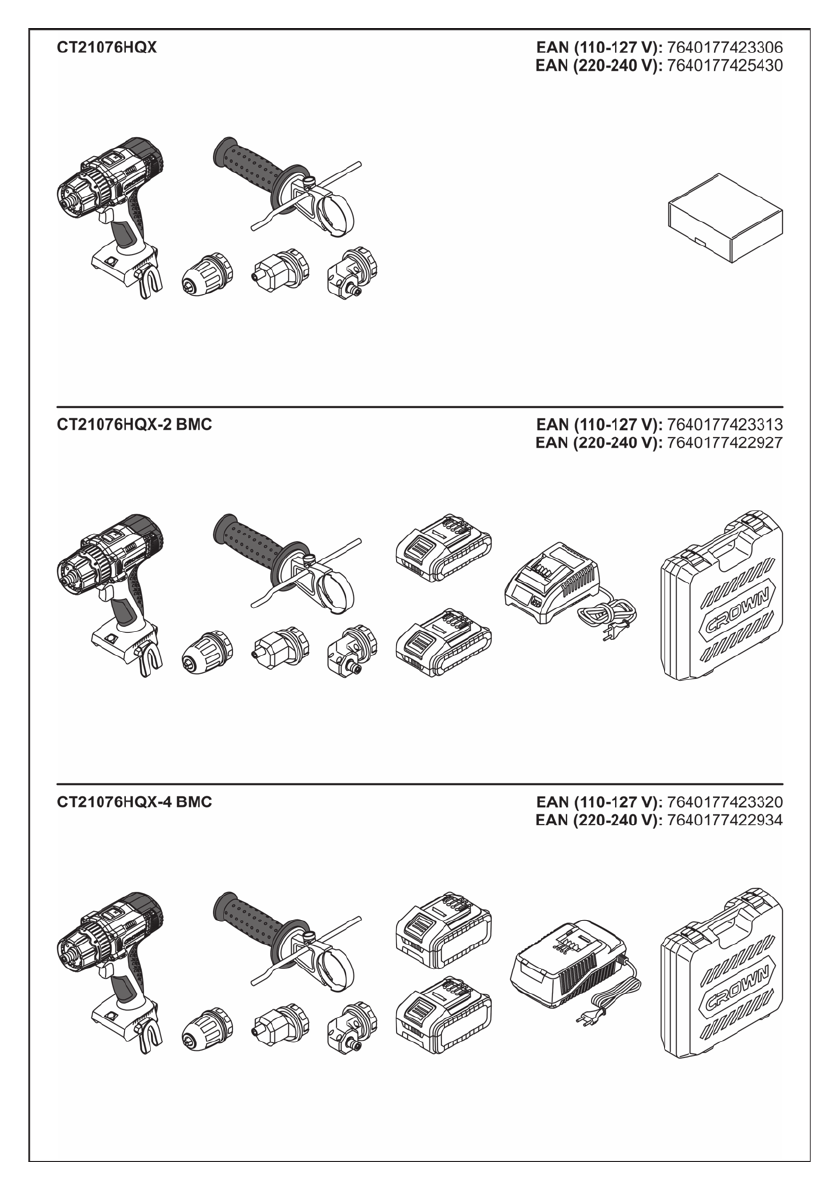 CT21076HQX

EAN (110-127 V): 7640177423306
EAN (220-240 V): 7640177425430

CT21076HQX-2 BMC

EAN (110-127 V): 7640177423313
EAN (220-240 V): 7640177422927

CROWN

CT21076HQX-4 BMC

EAN (110-127 V): 7640177423320
EAN (220-240 V): 7640177422934

CROWN