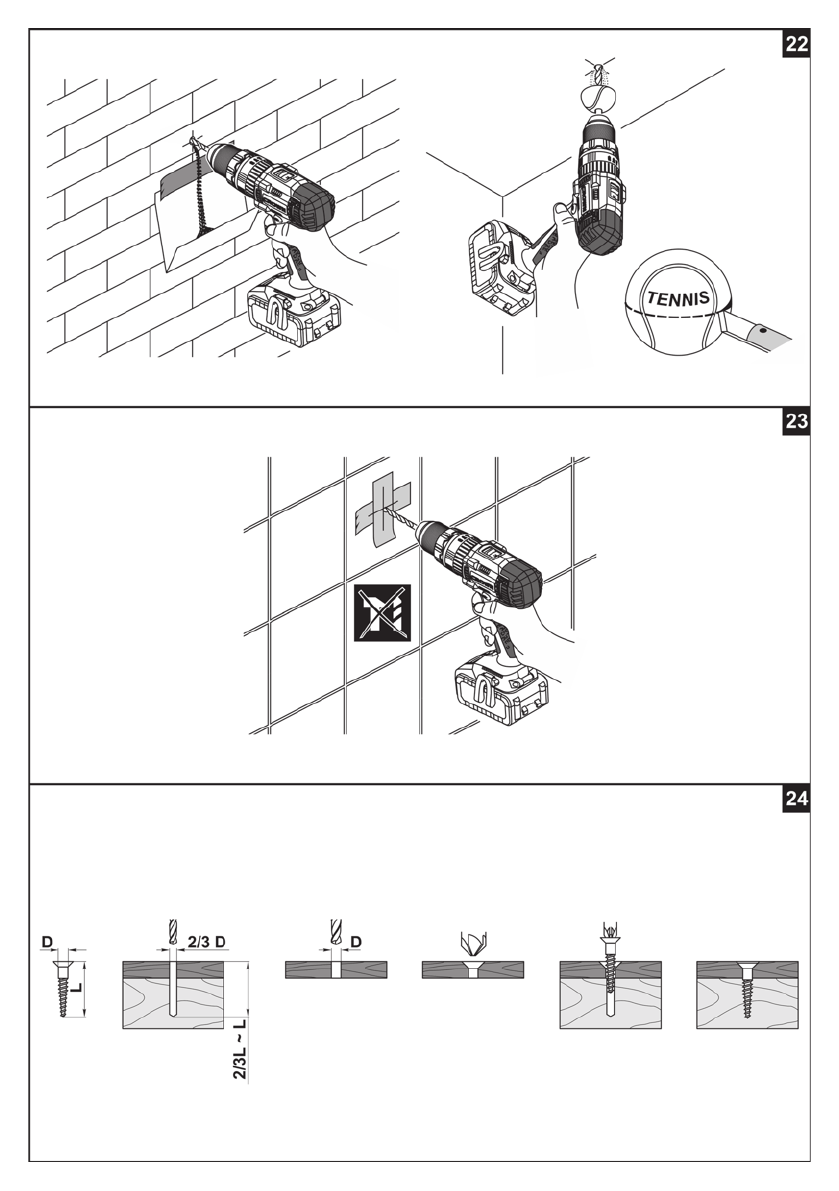 22

TENNIS

23

24

D

L

2/3 D

2/3L ~ L

D