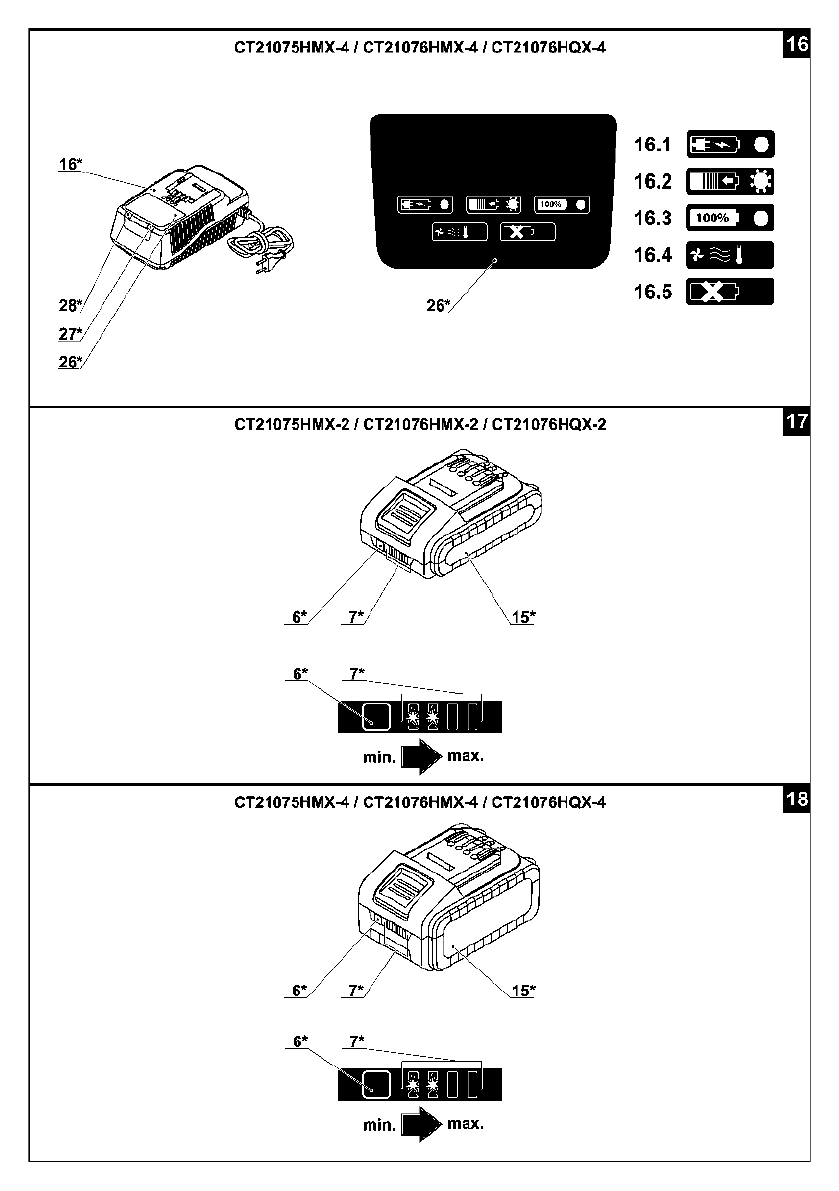 CT21075HMX-4 / CT21076HMX-4 / CT21076HQX-4

16

16*

28*

27*

26*

100%

26*

16.1

16.2

16.3 100%

16.4

16.5

CT21075HMX-2 / CT21076HMX-2 / CT21076HQX-2

17

6*

7*

15*

6*

7*

min. max.

CT21075HMX-4 / CT21076HMX-4 / CT21076HQX-4

18

6*

7*

15*

6*

7*

min. max.