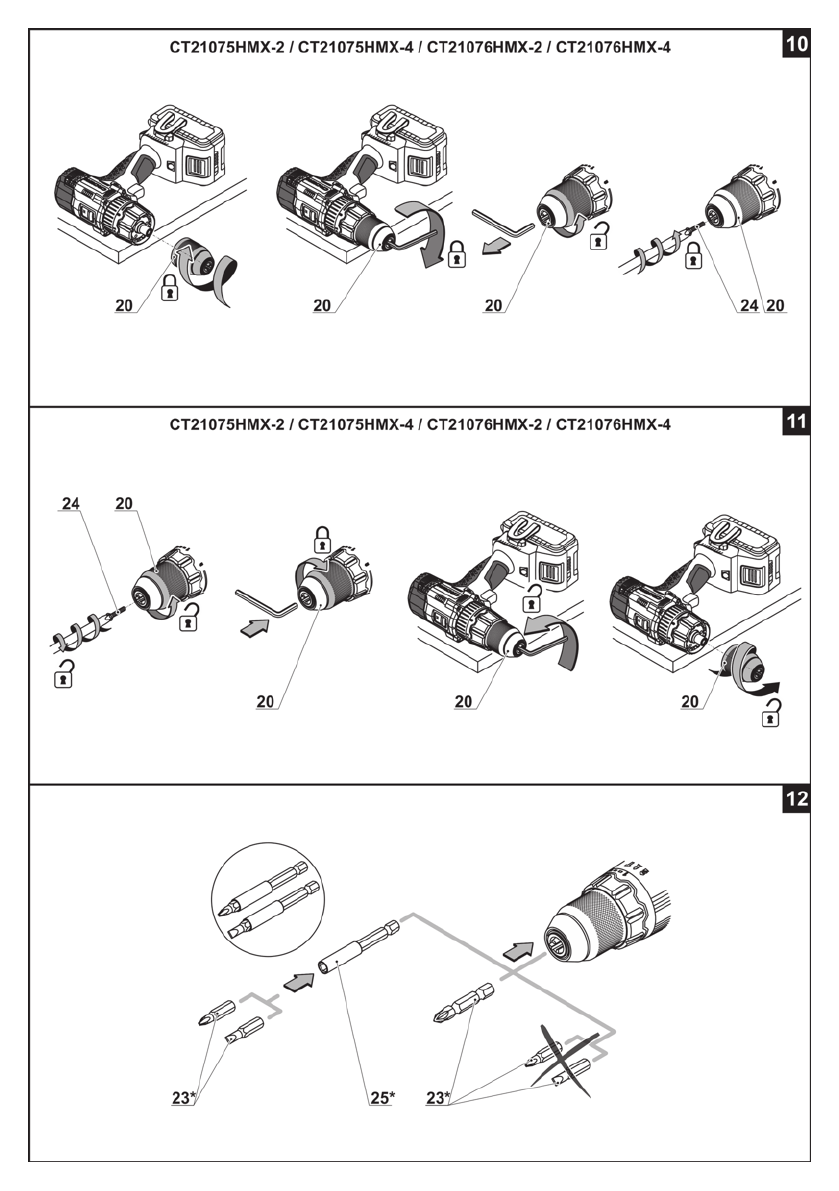 CT21075HMX-2 / CT21075HMX-4 / CT21076HMX-2 / CT21076HMX-4

10

20

20

20

24 20

CT21075HMX-2 / CT21075HMX-4 / CT21076HMX-2 / CT21076HMX-4

11

24 20

20

20

20

12

23*

25*

23*