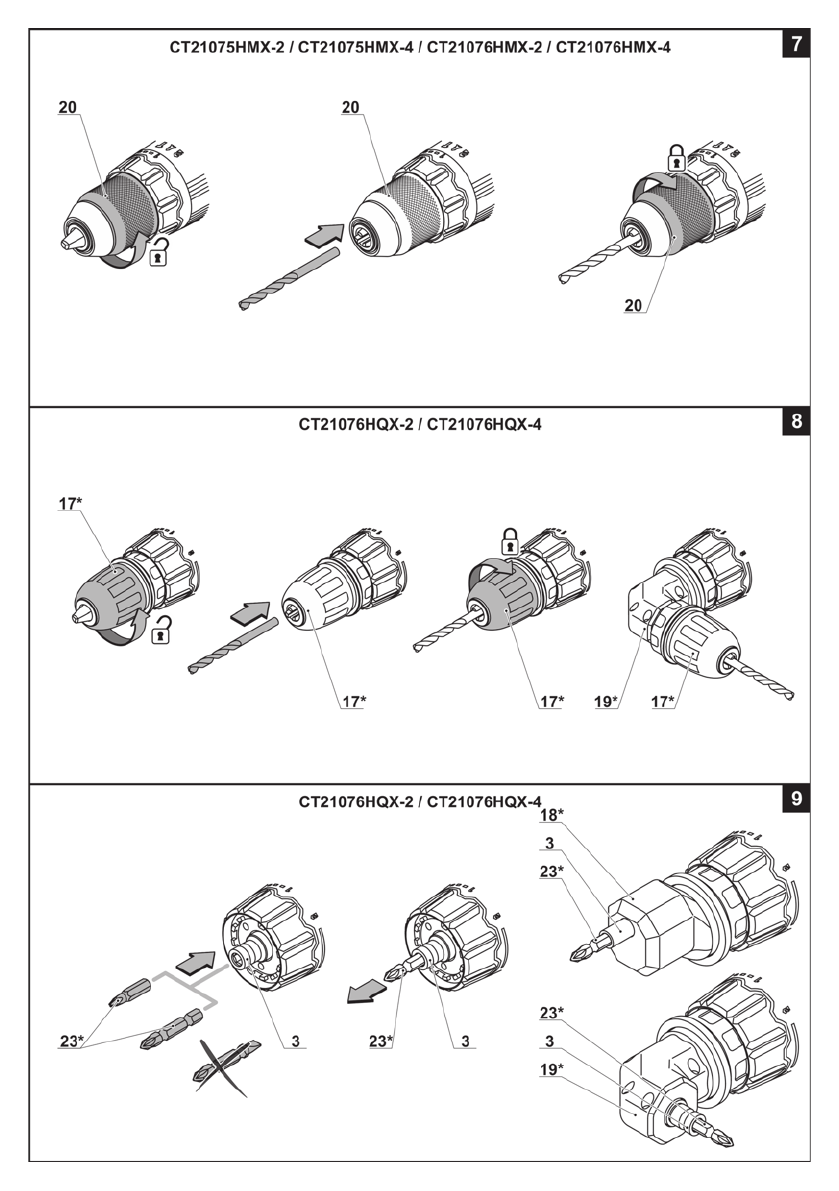 CT21075HMX-2 / CT21075HMX-4 / CT21076HMX-2 / CT21076HMX-4

7

20

20

20

CT21076HQX-2 / CT21076HQX-4

8

17*

17*

17*

19*

17*

CT21076HQX-2 / CT21076HQX-4

9

18*

3

23*

23*

3

23*

3

23*

3

19*